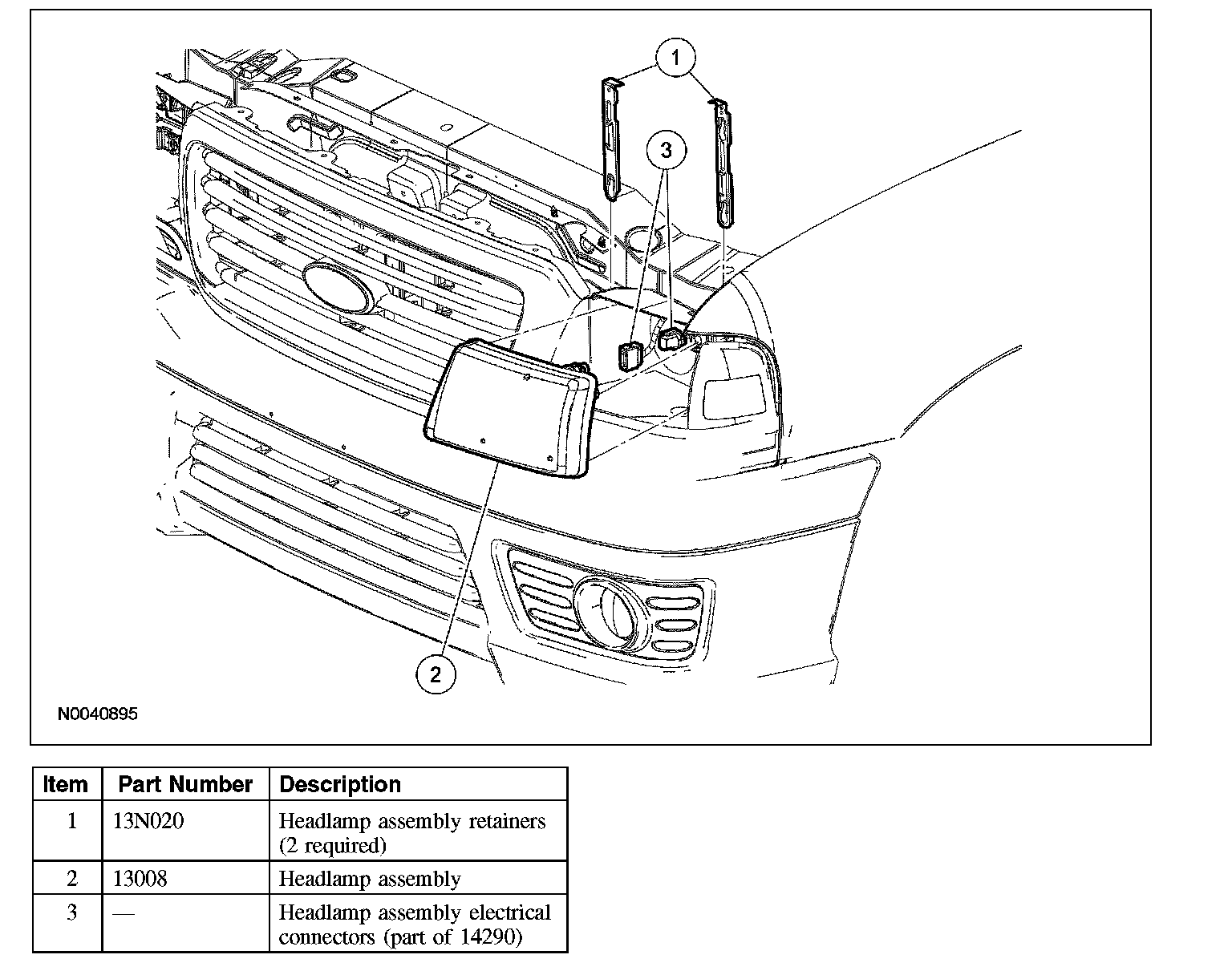 1

3

2

N0040895

| Item | Part Number | Description |
|---|---|---|
| 1 | 13N020 | Headlamp assembly retainers (2 required) |
| 2 | 13008 | Headlamp assembly |
| 3 | — | Headlamp assembly electrical connectors (part of 14290) |