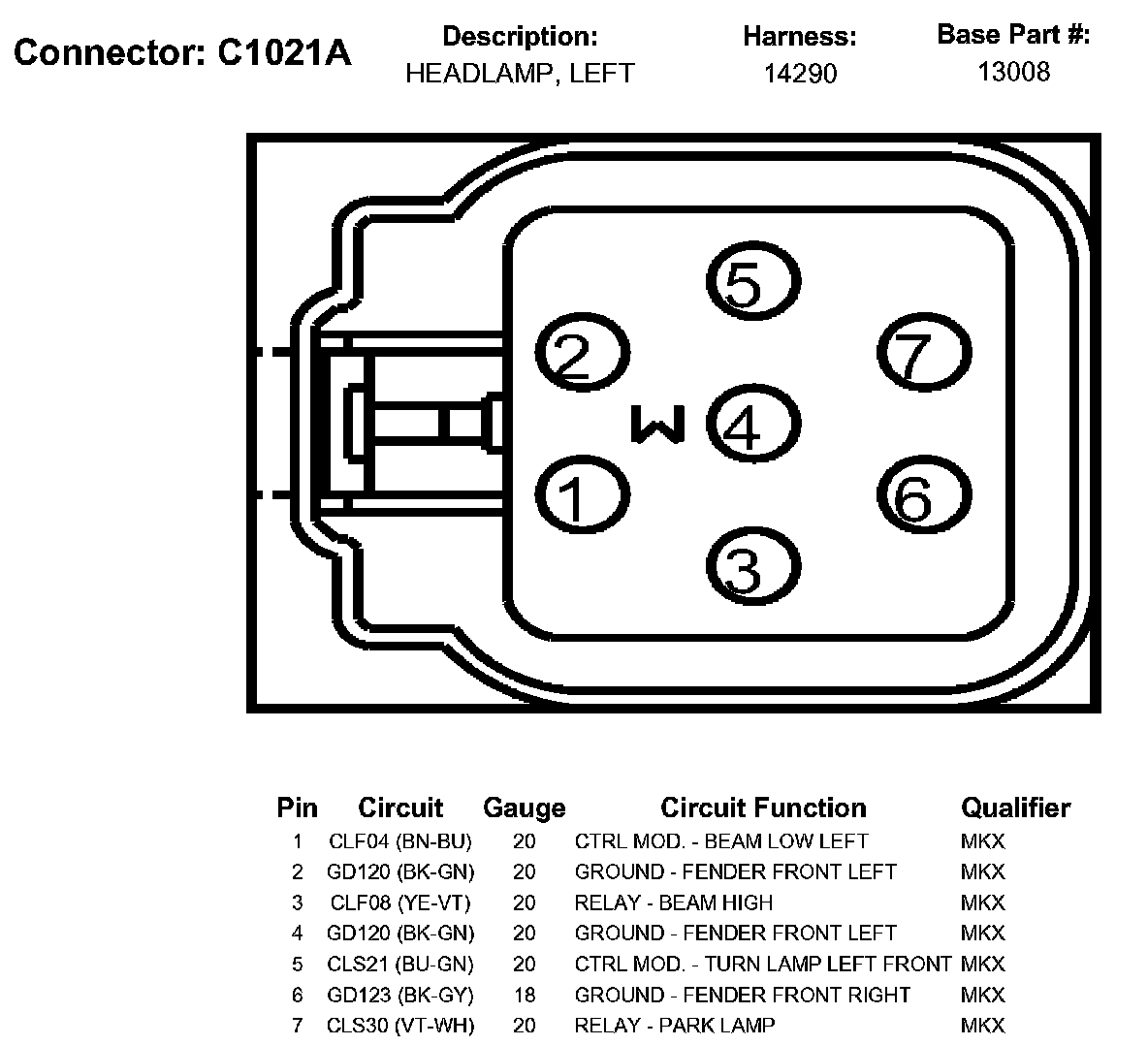 Connector: C1021A

Description:
HEADLAMP, LEFT

Harness:
14290

Base Part #:
13008

5
2
7
W
4
1
6
3

| Pin | Circuit | Gauge | Circuit Function | Qualifier |
|---|---|---|---|---|
| 1 | CLF04 (BN-BU) | 20 | CTRL MOD. - BEAM LOW LEFT | MKX |
| 2 | GD120 (BK-GN) | 20 | GROUND - FENDER FRONT LEFT | MKX |
| 3 | CLF08 (YE-VT) | 20 | RELAY - BEAM HIGH | MKX |
| 4 | GD120 (BK-GN) | 20 | GROUND - FENDER FRONT LEFT | MKX |
| 5 | CLS21 (BU-GN) | 20 | CTRL MOD. - TURN LAMP LEFT FRONT | MKX |
| 6 | GD123 (BK-GY) | 18 | GROUND - FENDER FRONT RIGHT | MKX |
| 7 | CLS30 (VT-WH) | 20 | RELAY - PARK LAMP | MKX |