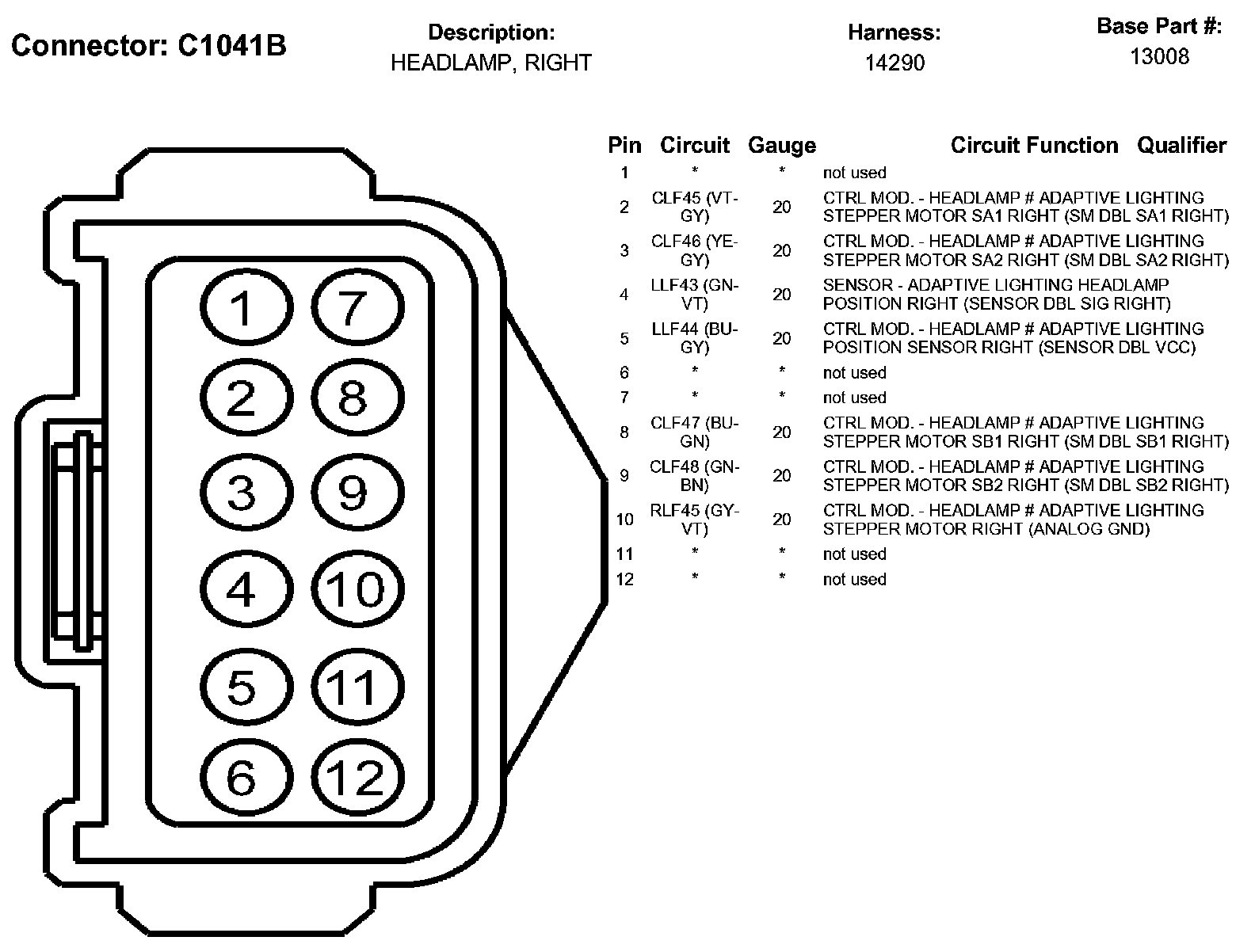 Connector: C1041B

Description:
HEADLAMP, RIGHT

Harness:
14290

Base Part #:
13008

1 7
2 8
3 9
4 10
5 11
6 12

| Pin | Circuit | Gauge | Circuit Function | Qualifier |
|---|---|---|---|---|
| 1 | * | * | not used | |
| 2 | CLF45 (VT-GY) | 20 | CTRL MOD. - HEADLAMP # ADAPTIVE LIGHTING STEPPER MOTOR SA1 RIGHT (SM DBL SA1 RIGHT) | |
| 3 | CLF46 (YE-GY) | 20 | CTRL MOD. - HEADLAMP # ADAPTIVE LIGHTING STEPPER MOTOR SA2 RIGHT (SM DBL SA2 RIGHT) | |
| 4 | LLF43 (GN-VT) | 20 | SENSOR - ADAPTIVE LIGHTING HEADLAMP POSITION RIGHT (SENSOR DBL SIG RIGHT) | |
| 5 | LLF44 (BU-GY) | 20 | CTRL MOD. - HEADLAMP # ADAPTIVE LIGHTING POSITION SENSOR RIGHT (SENSOR DBL VCC) | |
| 6 | * | * | not used | |
| 7 | * | * | not used | |
| 8 | CLF47 (BU-GN) | 20 | CTRL MOD. - HEADLAMP # ADAPTIVE LIGHTING STEPPER MOTOR SB1 RIGHT (SM DBL SB1 RIGHT) | |
| 9 | CLF48 (GN-BN) | 20 | CTRL MOD. - HEADLAMP # ADAPTIVE LIGHTING STEPPER MOTOR SB2 RIGHT (SM DBL SB2 RIGHT) | |
| 10 | RLF45 (GY-VT) | 20 | CTRL MOD. - HEADLAMP # ADAPTIVE LIGHTING STEPPER MOTOR RIGHT (ANALOG GND) | |
| 11 | * | * | not used | |
| 12 | * | * | not used | |