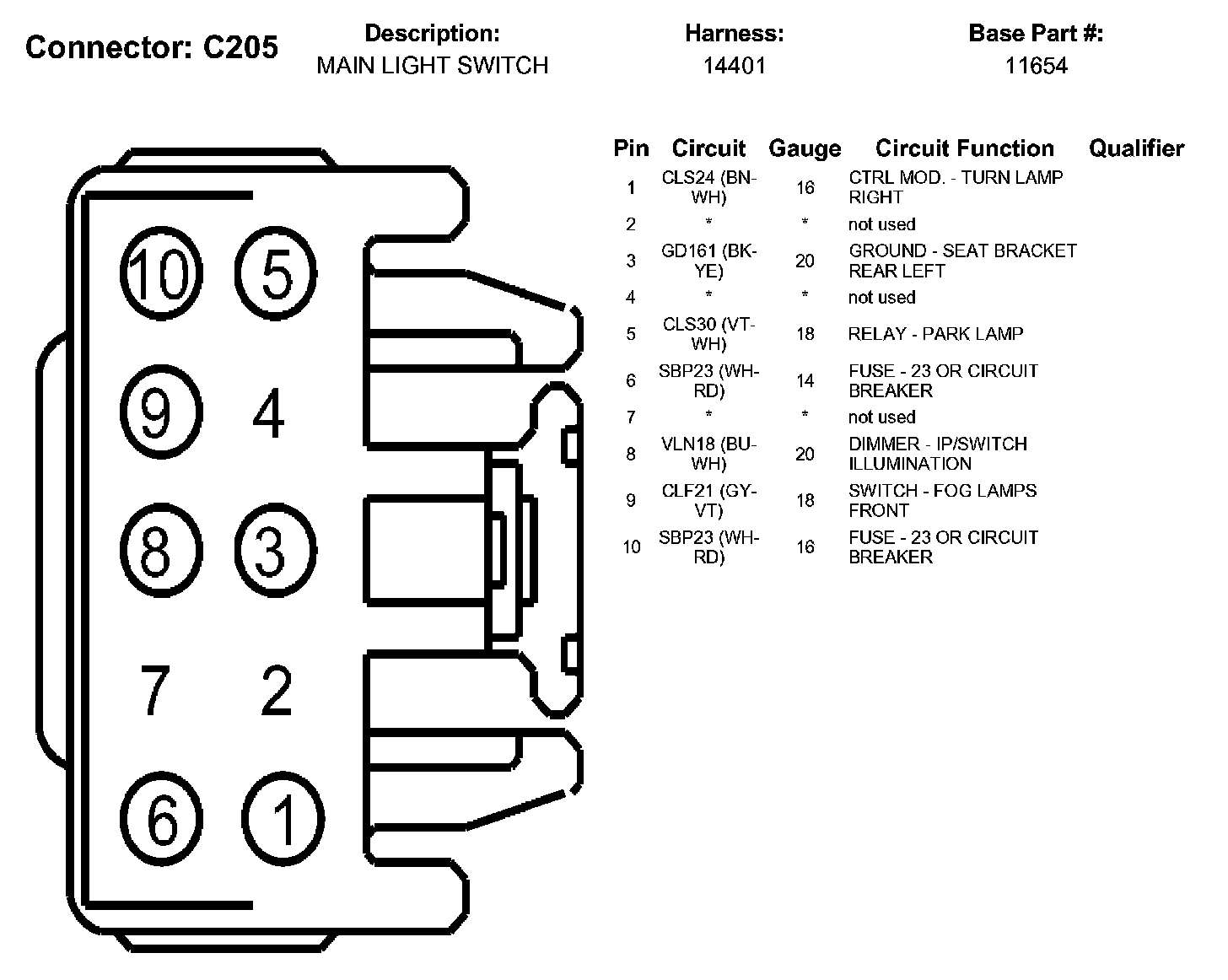 Connector: C205

Description:
MAIN LIGHT SWITCH

Harness:
14401

Base Part #:
11654

10 5
9 4
8 3
7 2
6 1

| Pin | Circuit | Gauge | Circuit Function | Qualifier |
|---|---|---|---|---|
| 1 | CLS24 (BN-WH) | 16 | CTRL MOD. - TURN LAMP RIGHT | |
| 2 | * | * | not used | |
| 3 | GD161 (BK-YE) | 20 | GROUND - SEAT BRACKET REAR LEFT | |
| 4 | * | * | not used | |
| 5 | CLS30 (VT-WH) | 18 | RELAY - PARK LAMP | |
| 6 | SBP23 (WH-RD) | 14 | FUSE - 23 OR CIRCUIT BREAKER | |
| 7 | * | * | not used | |
| 8 | VLN18 (BU-WH) | 20 | DIMMER - IP/SWITCH ILLUMINATION | |
| 9 | CLF21 (GY-VT) | 18 | SWITCH - FOG LAMPS FRONT | |
| 10 | SBP23 (WH-RD) | 16 | FUSE - 23 OR CIRCUIT BREAKER | |