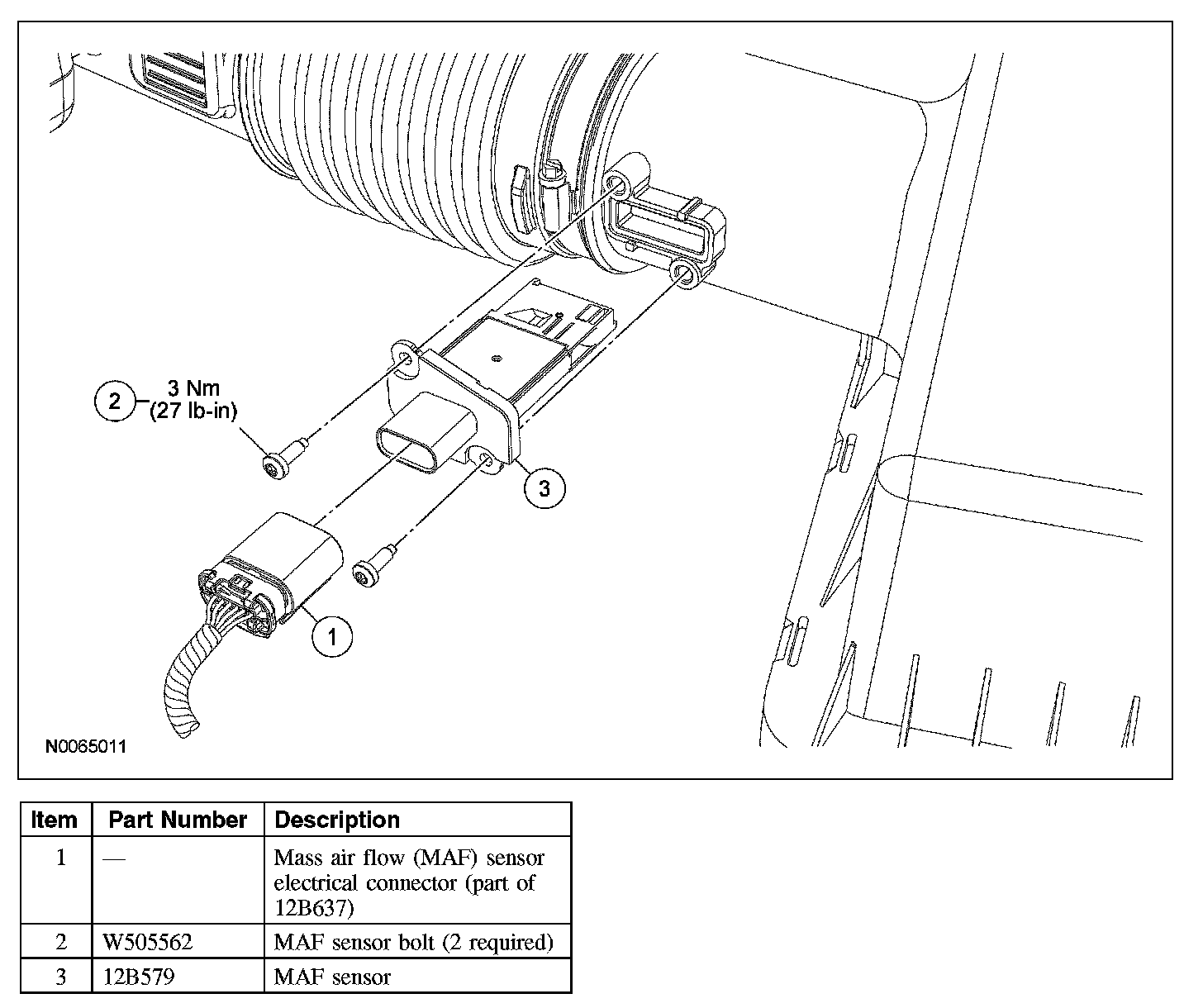 2 3 Nm (27 lb-in)

3

1

N0065011

| Item | Part Number | Description |
|---|---|---|
| 1 | — | Mass air flow (MAF) sensor electrical connector (part of 12B637) |
| 2 | W505562 | MAF sensor bolt (2 required) |
| 3 | 12B579 | MAF sensor |