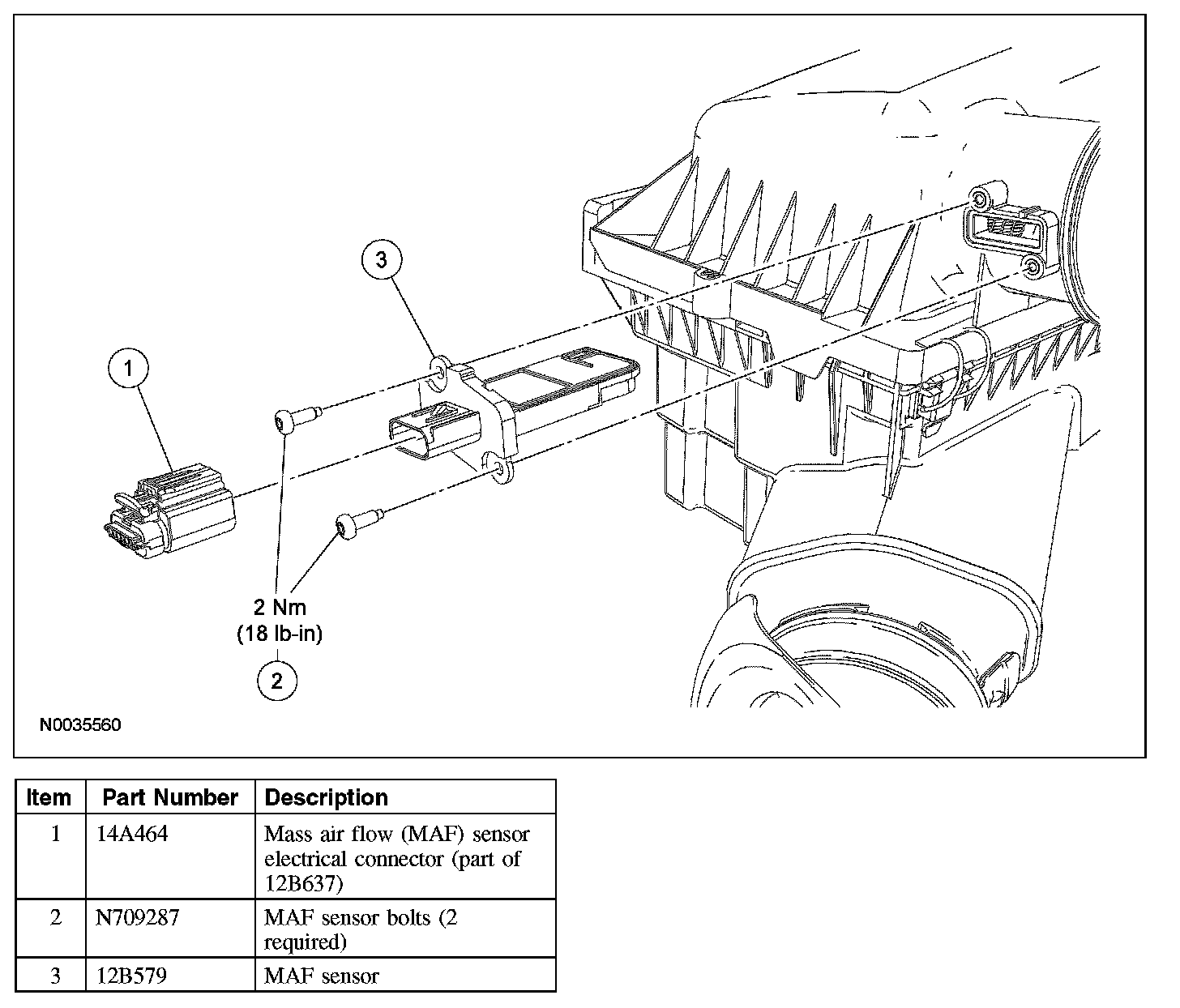 3

1

2 Nm
(18 lb-in)

2

N0035560

| Item | Part Number | Description |
|---|---|---|
| 1 | 14A464 | Mass air flow (MAF) sensor electrical connector (part of 12B637) |
| 2 | N709287 | MAF sensor bolts (2 required) |
| 3 | 12B579 | MAF sensor |