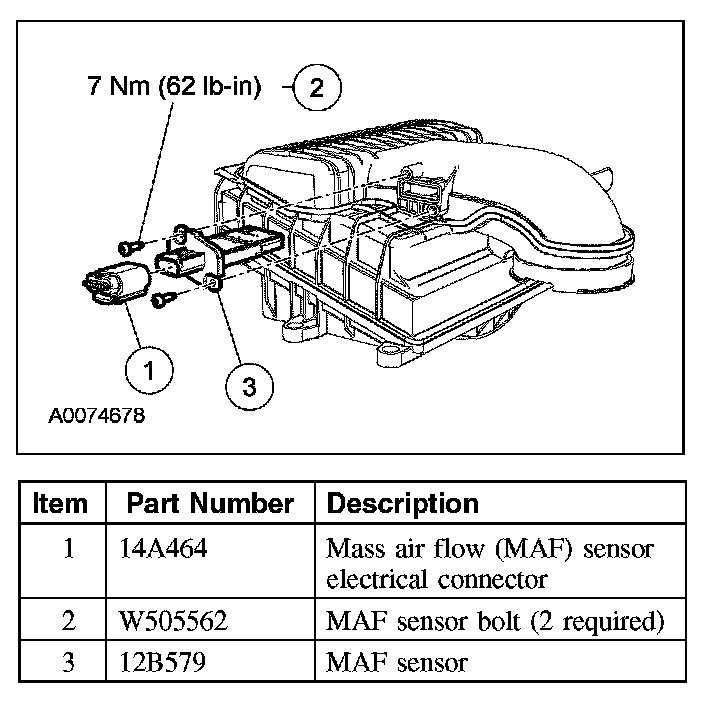 7 Nm (62 lb-in)
2
1
3
A0074678

| Item | Part Number | Description |
|---|---|---|
| 1 | 14A464 | Mass air flow (MAF) sensor electrical connector |
| 2 | W505562 | MAF sensor bolt (2 required) |
| 3 | 12B579 | MAF sensor |