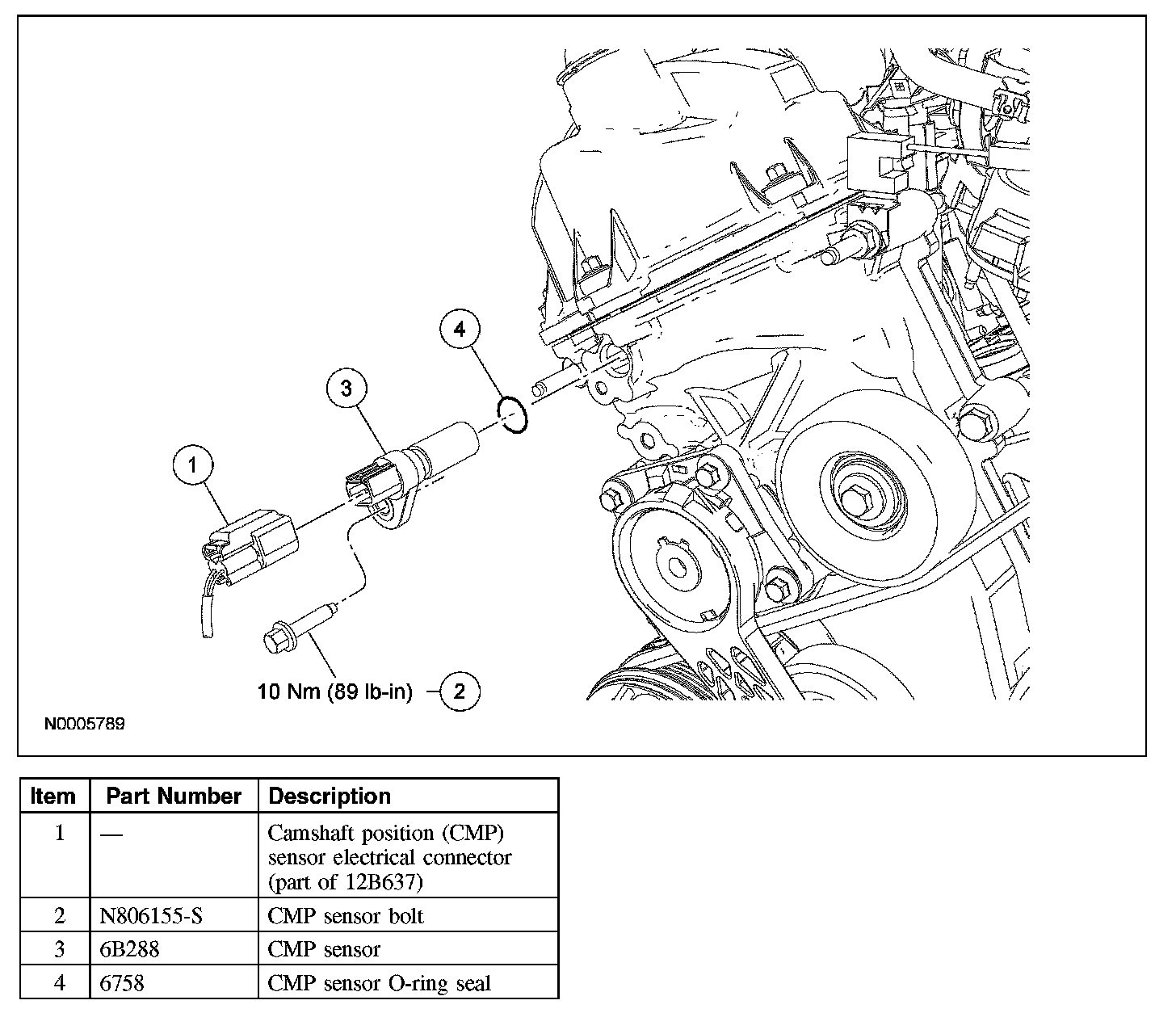 4

3

1

10 Nm (89 lb-in) 2

N0005789

| Item | Part Number | Description |
|---|---|---|
| 1 | — | Camshaft position (CMP) sensor electrical connector (part of 12B637) |
| 2 | N806155-S | CMP sensor bolt |
| 3 | 6B288 | CMP sensor |
| 4 | 6758 | CMP sensor O-ring seal |