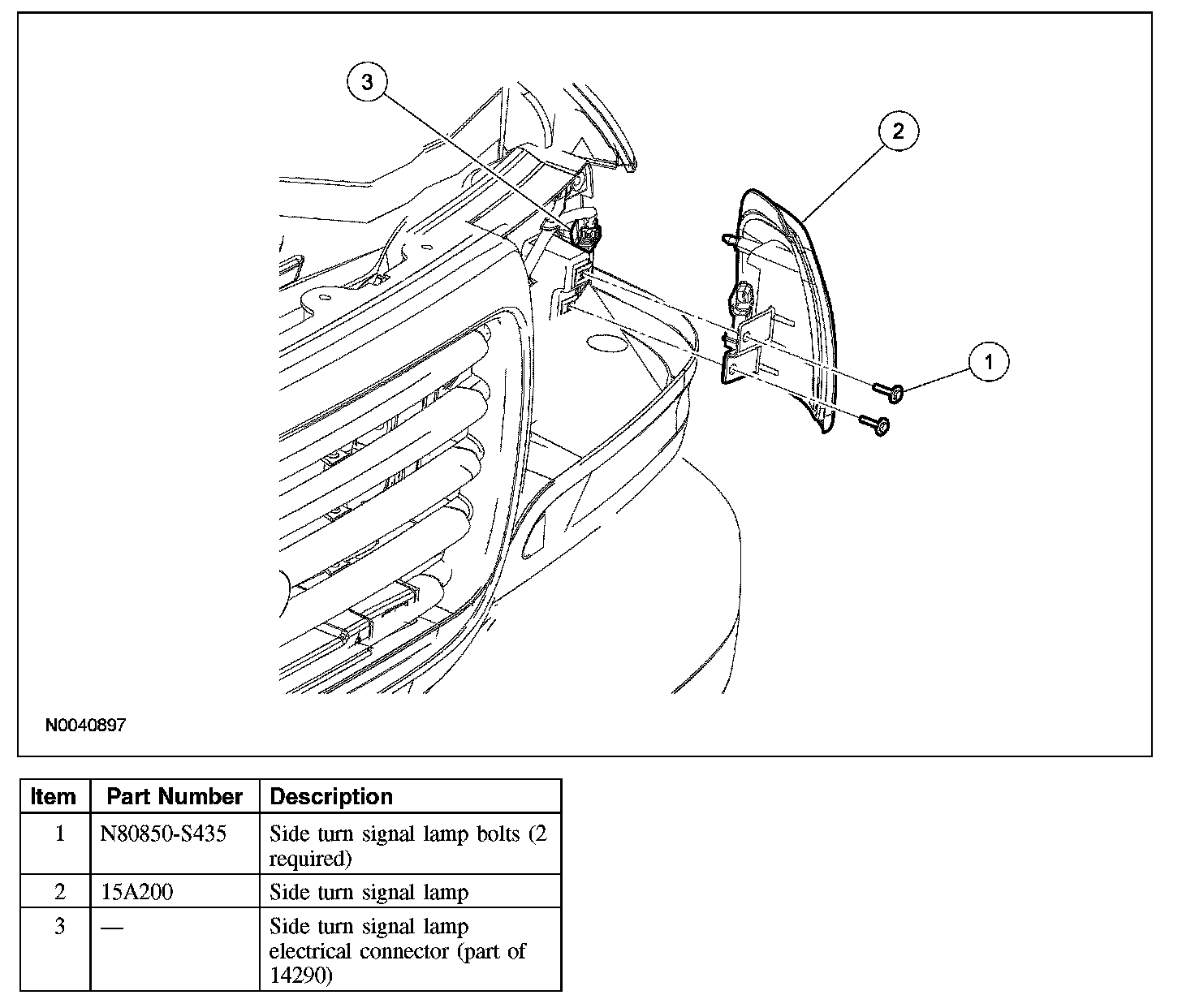 3

2

1

N0040897

| Item | Part Number | Description |
|---|---|---|
| 1 | N80850-S435 | Side turn signal lamp bolts (2 required) |
| 2 | 15A200 | Side turn signal lamp |
| 3 | — | Side turn signal lamp electrical connector (part of 14290) |