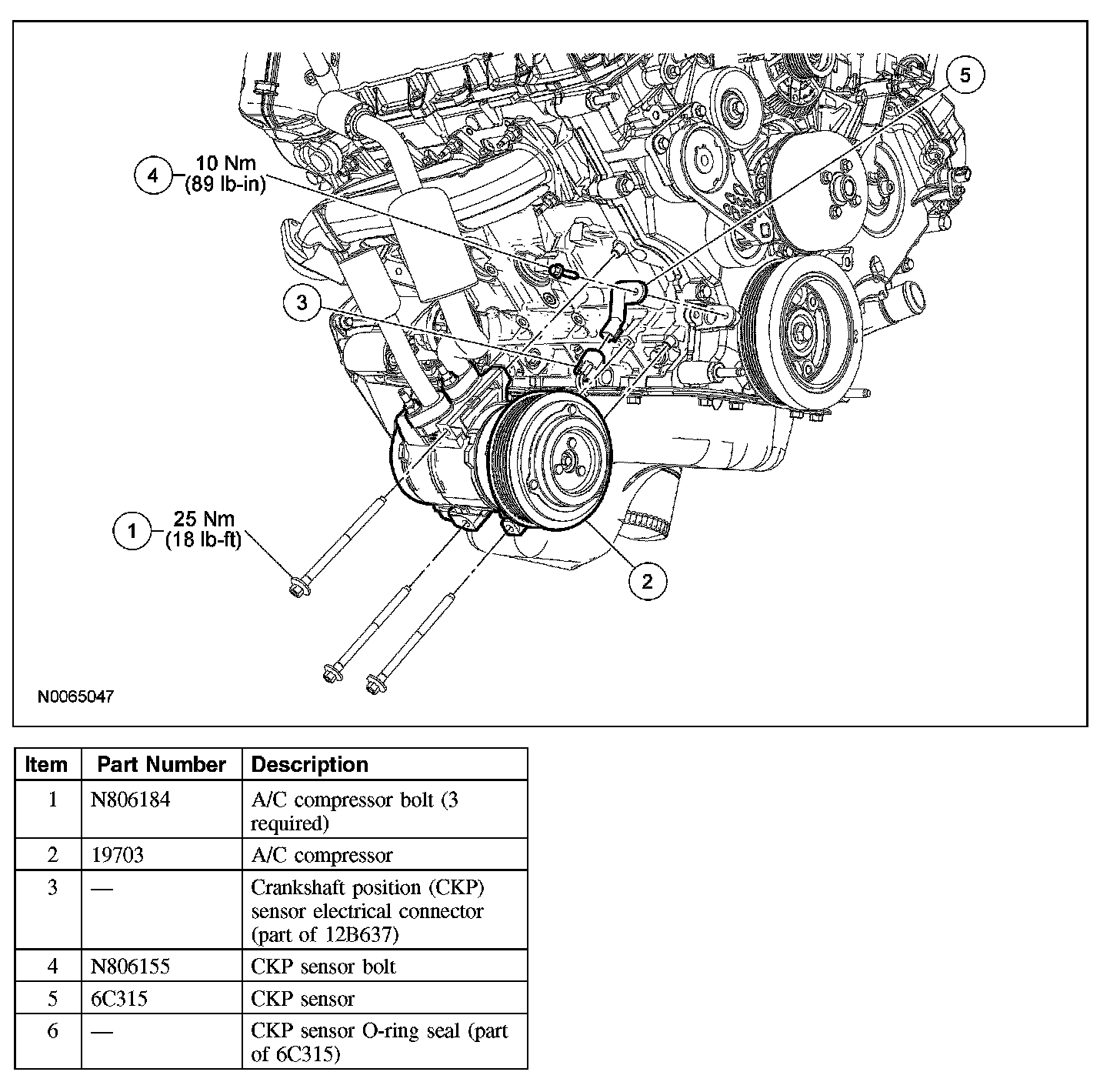 5

4 10 Nm (89 lb-in)

3

1 25 Nm (18 lb-ft)

2

N0065047

| Item | Part Number | Description |
|---|---|---|
| 1 | N806184 | A/C compressor bolt (3 required) |
| 2 | 19703 | A/C compressor |
| 3 | — | Crankshaft position (CKP) sensor electrical connector (part of 12B637) |
| 4 | N806155 | CKP sensor bolt |
| 5 | 6C315 | CKP sensor |
| 6 | — | CKP sensor O-ring seal (part of 6C315) |