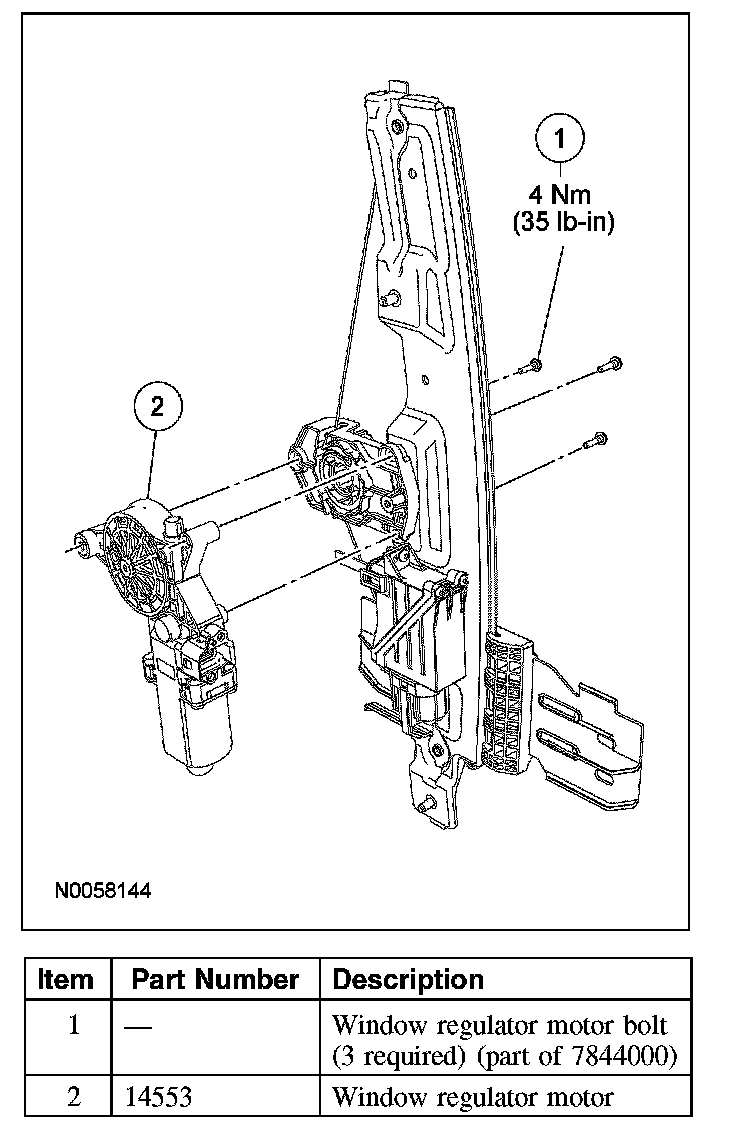 1
4 Nm
(35 lb-in)

2

N0058144

| Item | Part Number | Description |
|---|---|---|
| 1 | — | Window regulator motor bolt (3 required) (part of 7844000) |
| 2 | 14553 | Window regulator motor |