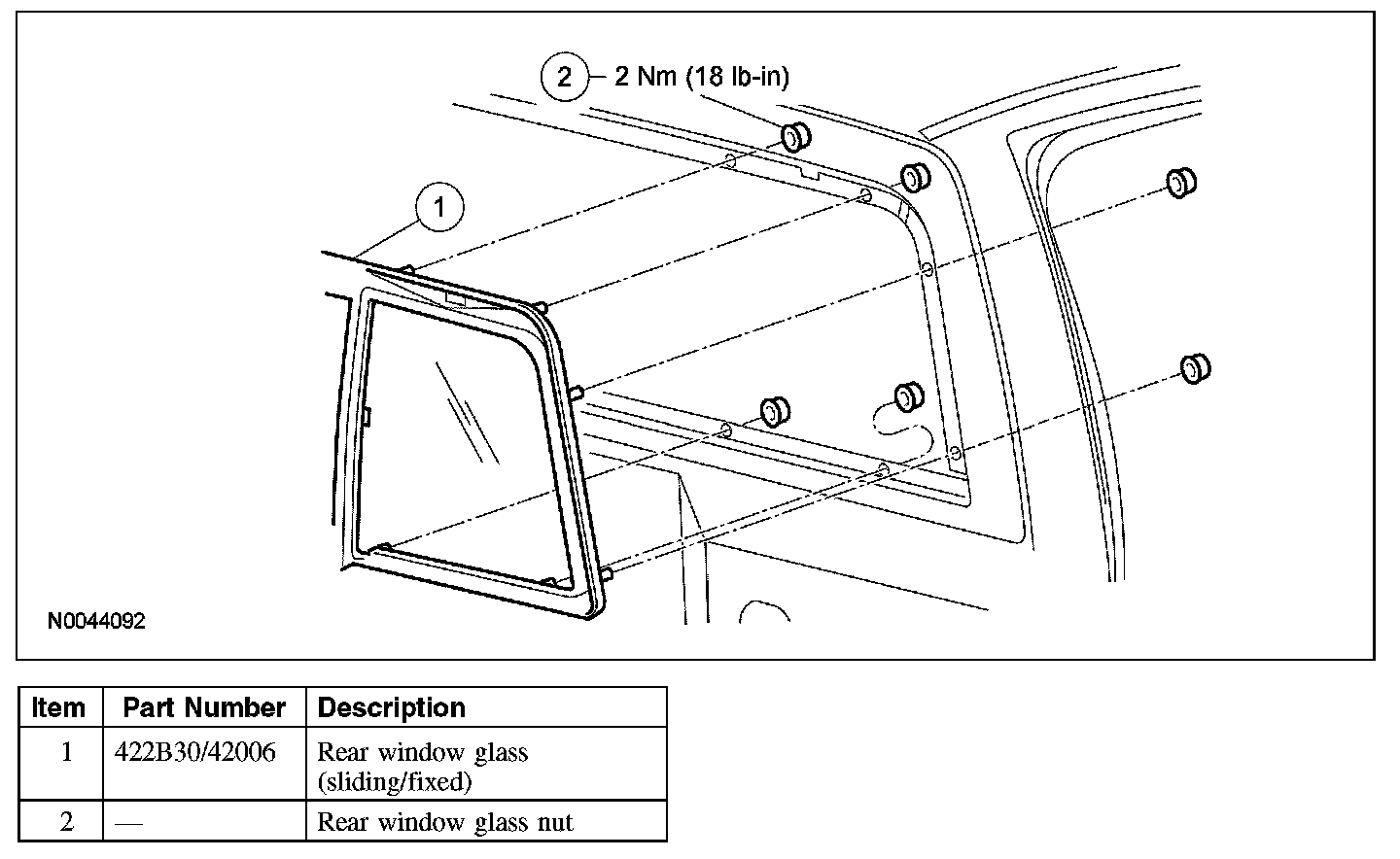 2 — 2 Nm (18 lb-in)

1

N0044092

| Item | Part Number | Description |
|---|---|---|
| 1 | 422B30/42006 | Rear window glass (sliding/fixed) |
| 2 | — | Rear window glass nut |