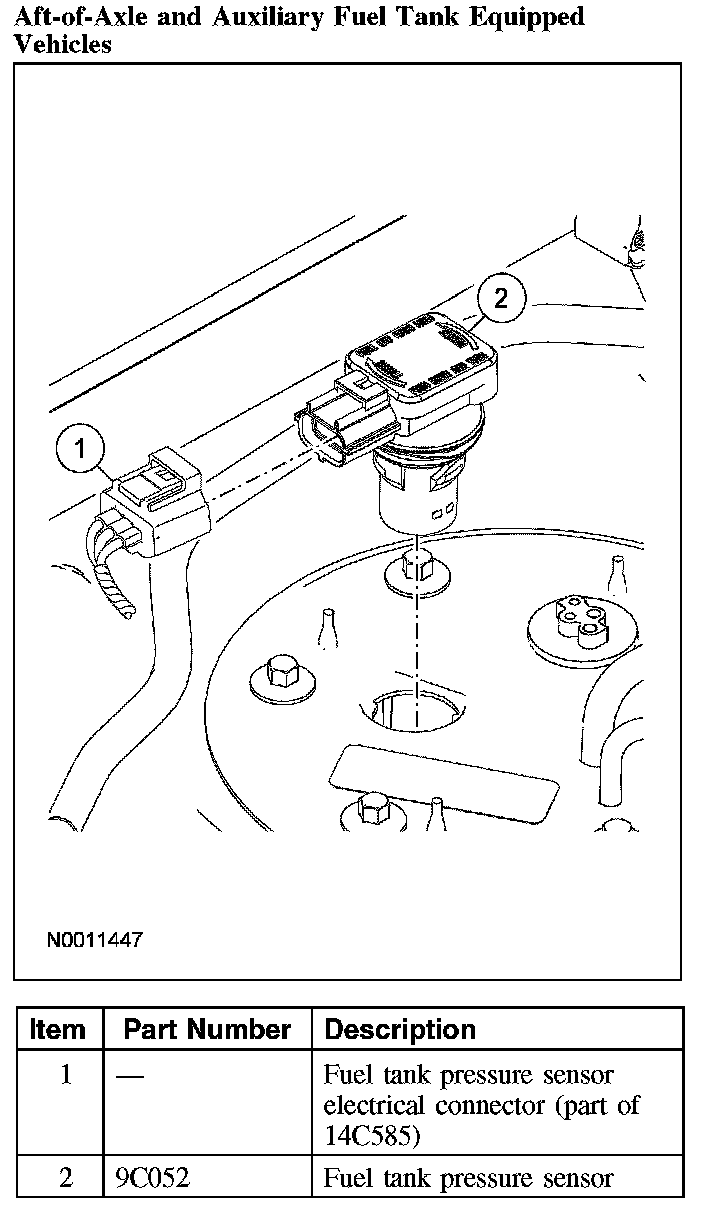 Aft-of-Axle and Auxiliary Fuel Tank Equipped Vehicles

2

1

N0011447

| Item | Part Number | Description |
|---|---|---|
| 1 | — | Fuel tank pressure sensor electrical connector (part of 14C585) |
| 2 | 9C052 | Fuel tank pressure sensor |