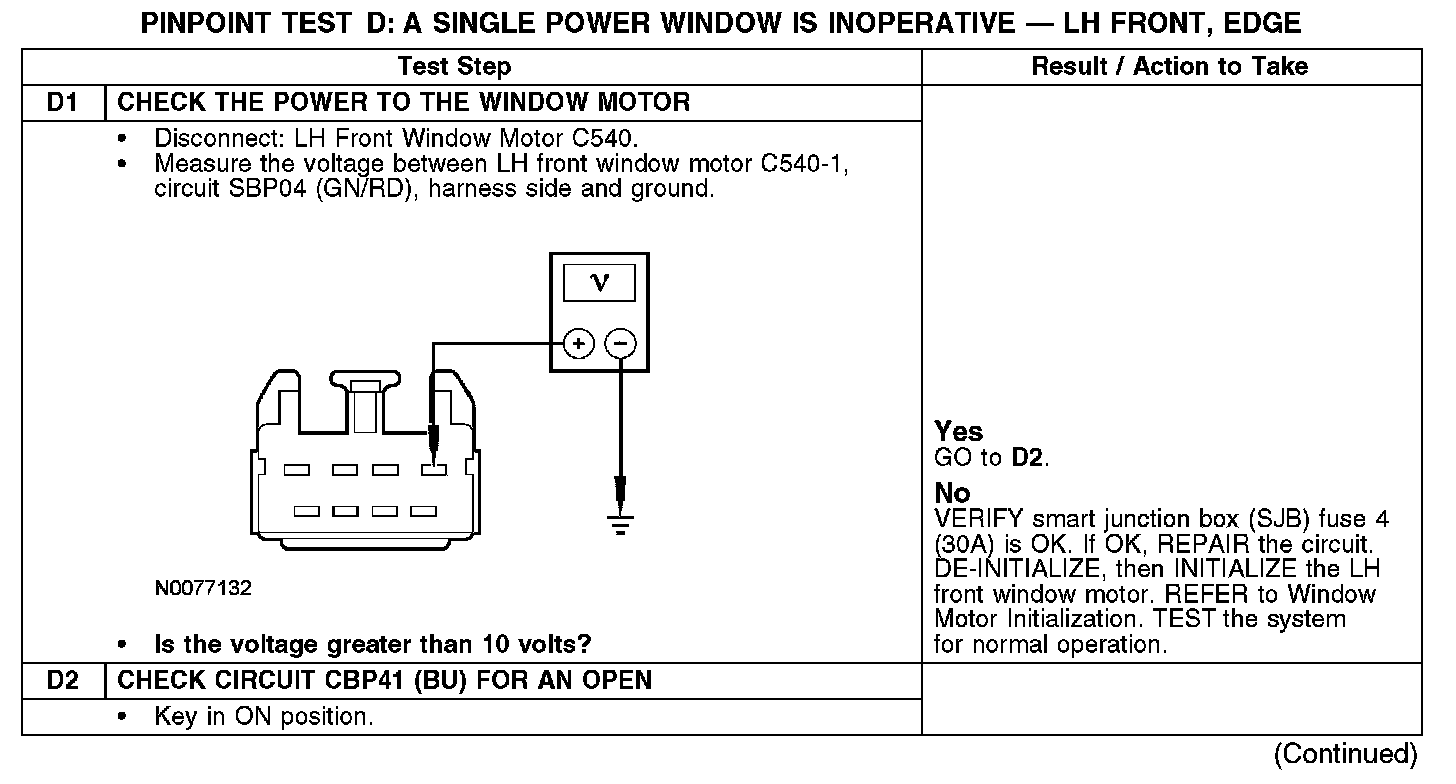 PINPOINT TEST D: A SINGLE POWER WINDOW IS INOPERATIVE — LH FRONT, EDGE

| | Test Step | Result / Action to Take |
|---|---|---|
| D1 | CHECK THE POWER TO THE WINDOW MOTOR | |
| | • Disconnect: LH Front Window Motor C540. • Measure the voltage between LH front window motor C540-1, circuit SBP04 (GN/RD), harness side and ground. V + − N0077132 • **Is the voltage greater than 10 volts?** | **Yes** GO to **D2**. **No** VERIFY smart junction box (SJB) fuse 4 (30A) is OK. If OK, REPAIR the circuit. DE-INITIALIZE, then INITIALIZE the LH front window motor. REFER to Window Motor Initialization. TEST the system for normal operation. |
| D2 | CHECK CIRCUIT CBP41 (BU) FOR AN OPEN | |
| | • Key in ON position. | |

(Continued)