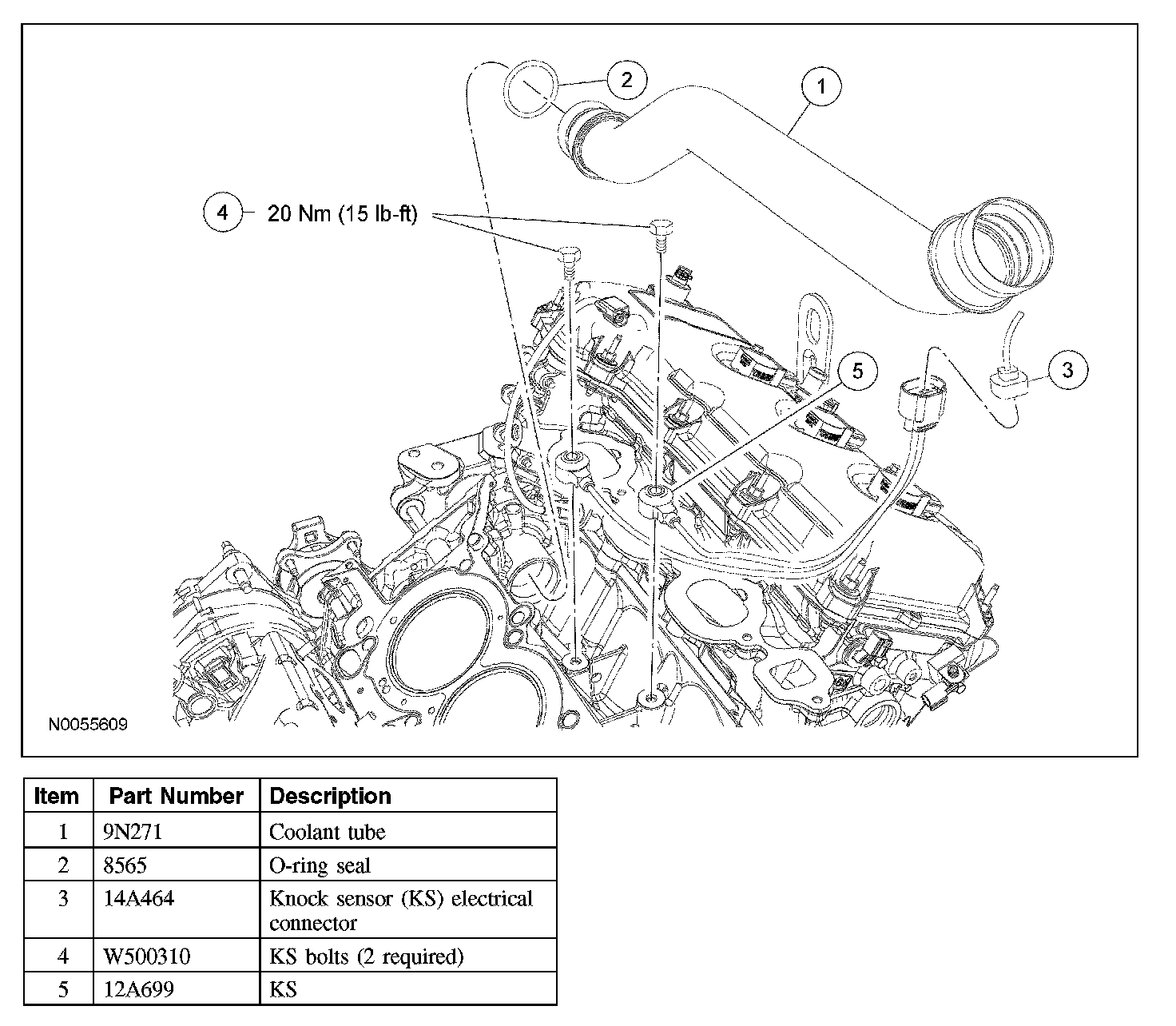 2

1

4 20 Nm (15 lb-ft)

5

3

N0055609

| Item | Part Number | Description |
|---|---|---|
| 1 | 9N271 | Coolant tube |
| 2 | 8565 | O-ring seal |
| 3 | 14A464 | Knock sensor (KS) electrical connector |
| 4 | W500310 | KS bolts (2 required) |
| 5 | 12A699 | KS |