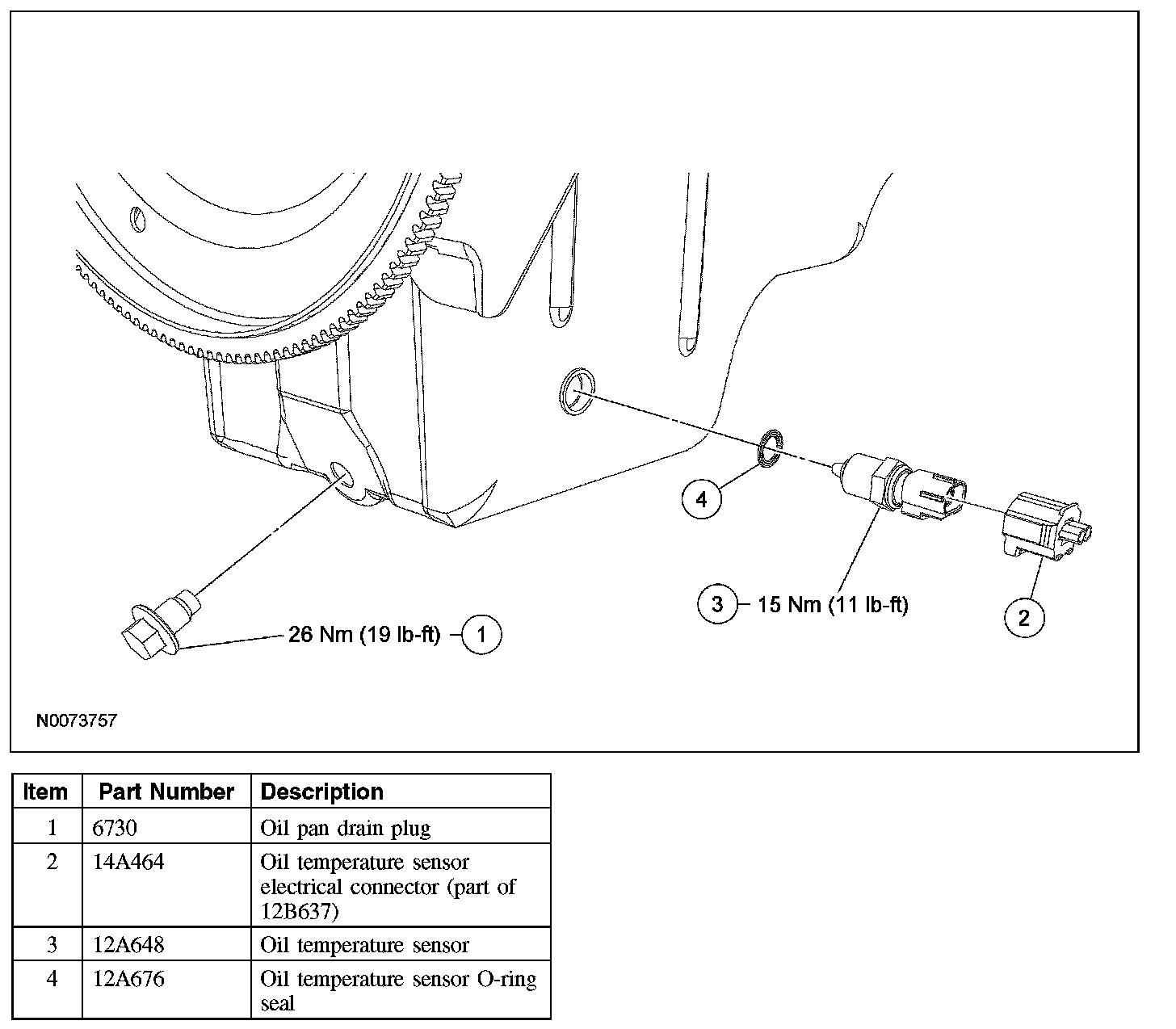 4

3 15 Nm (11 lb-ft)

2

26 Nm (19 lb-ft) 1

N0073757

| Item | Part Number | Description |
|---|---|---|
| 1 | 6730 | Oil pan drain plug |
| 2 | 14A464 | Oil temperature sensor electrical connector (part of 12B637) |
| 3 | 12A648 | Oil temperature sensor |
| 4 | 12A676 | Oil temperature sensor O-ring seal |