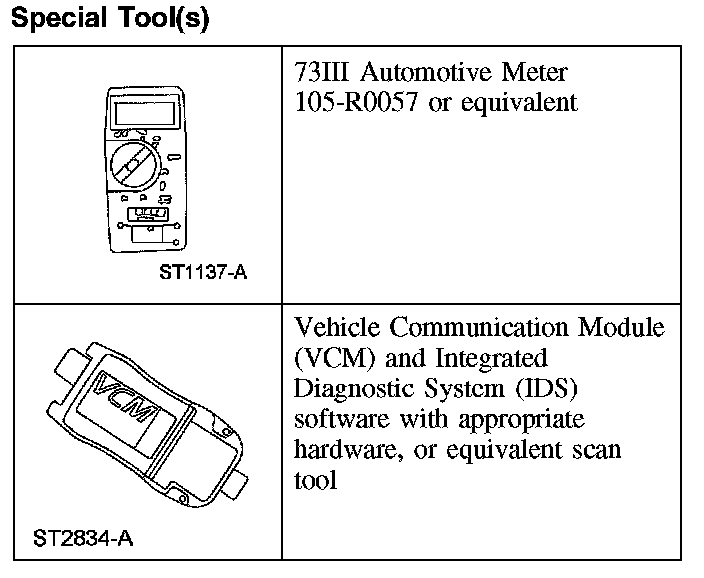 Special Tool(s)

| | |
|---|---|
| ST1137-A | 73III Automotive Meter 105-R0057 or equivalent |
| VCM ST2834-A | Vehicle Communication Module (VCM) and Integrated Diagnostic System (IDS) software with appropriate hardware, or equivalent scan tool |