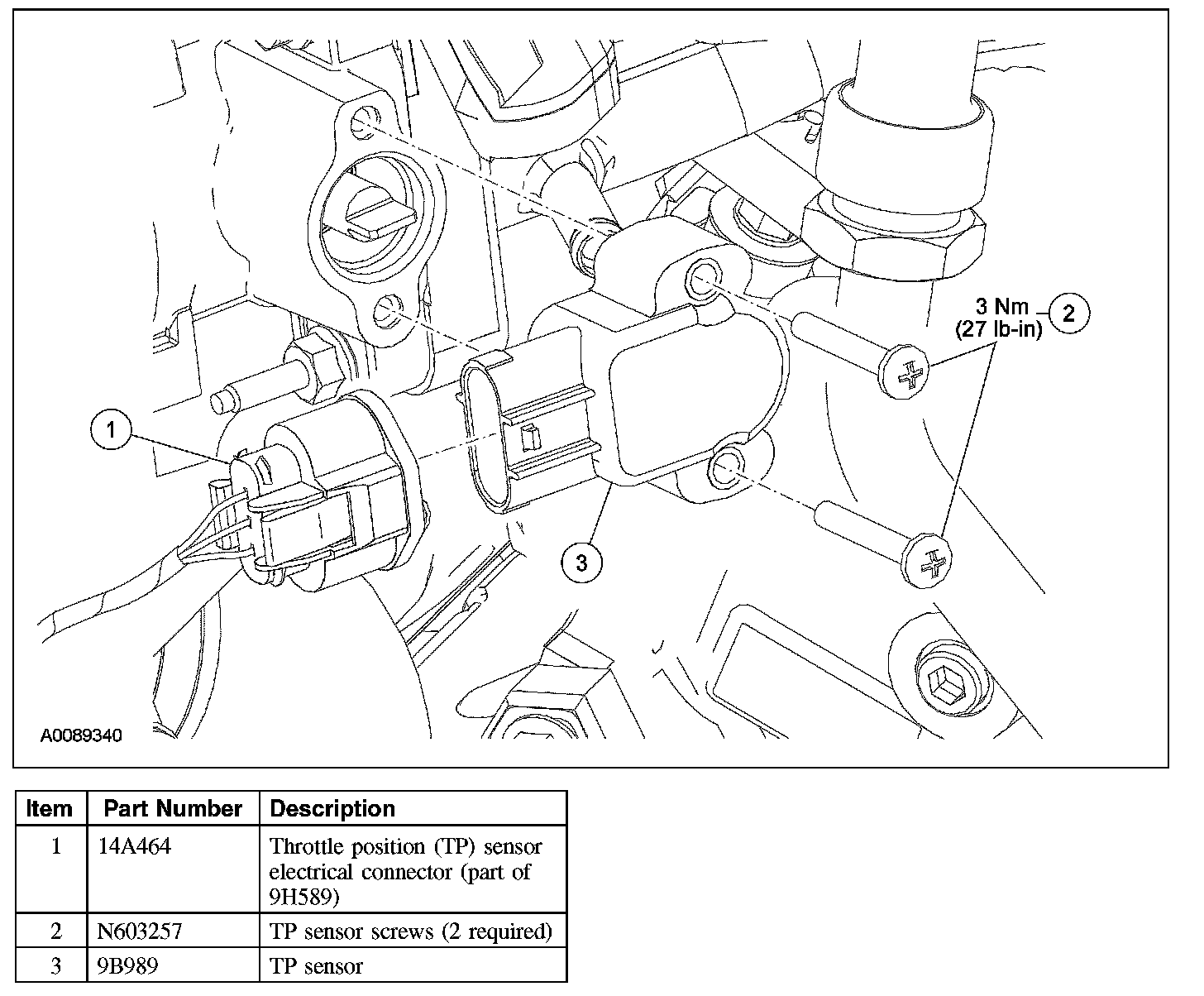 3 Nm
(27 lb-in)
2
1
3
A0089340

| Item | Part Number | Description |
|---|---|---|
| 1 | 14A464 | Throttle position (TP) sensor electrical connector (part of 9H589) |
| 2 | N603257 | TP sensor screws (2 required) |
| 3 | 9B989 | TP sensor |