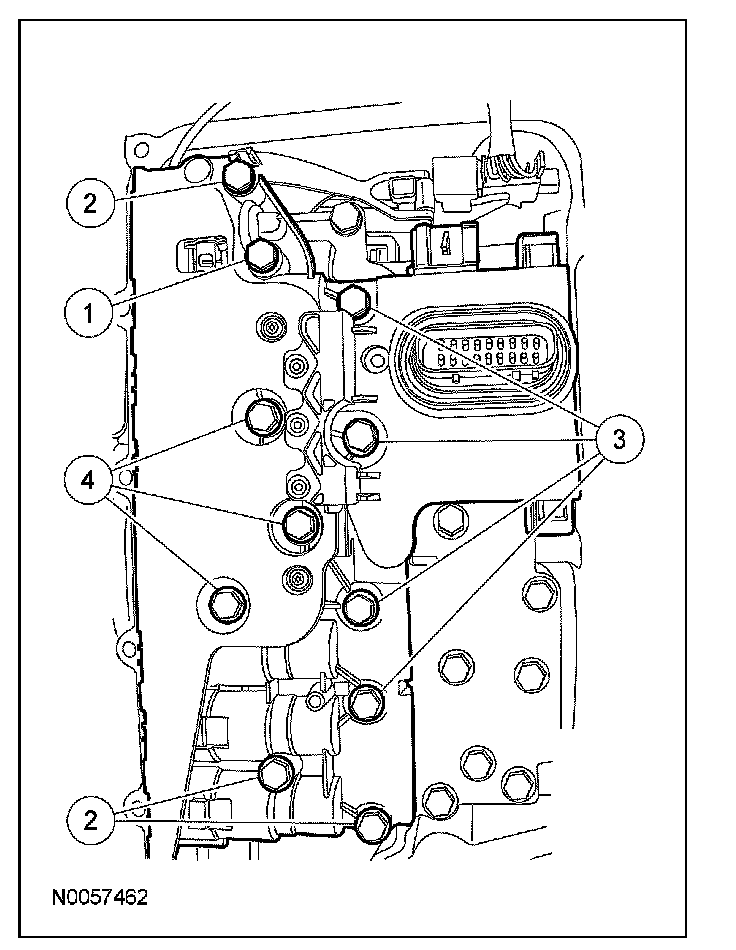 2

1

3

4

2

N0057462