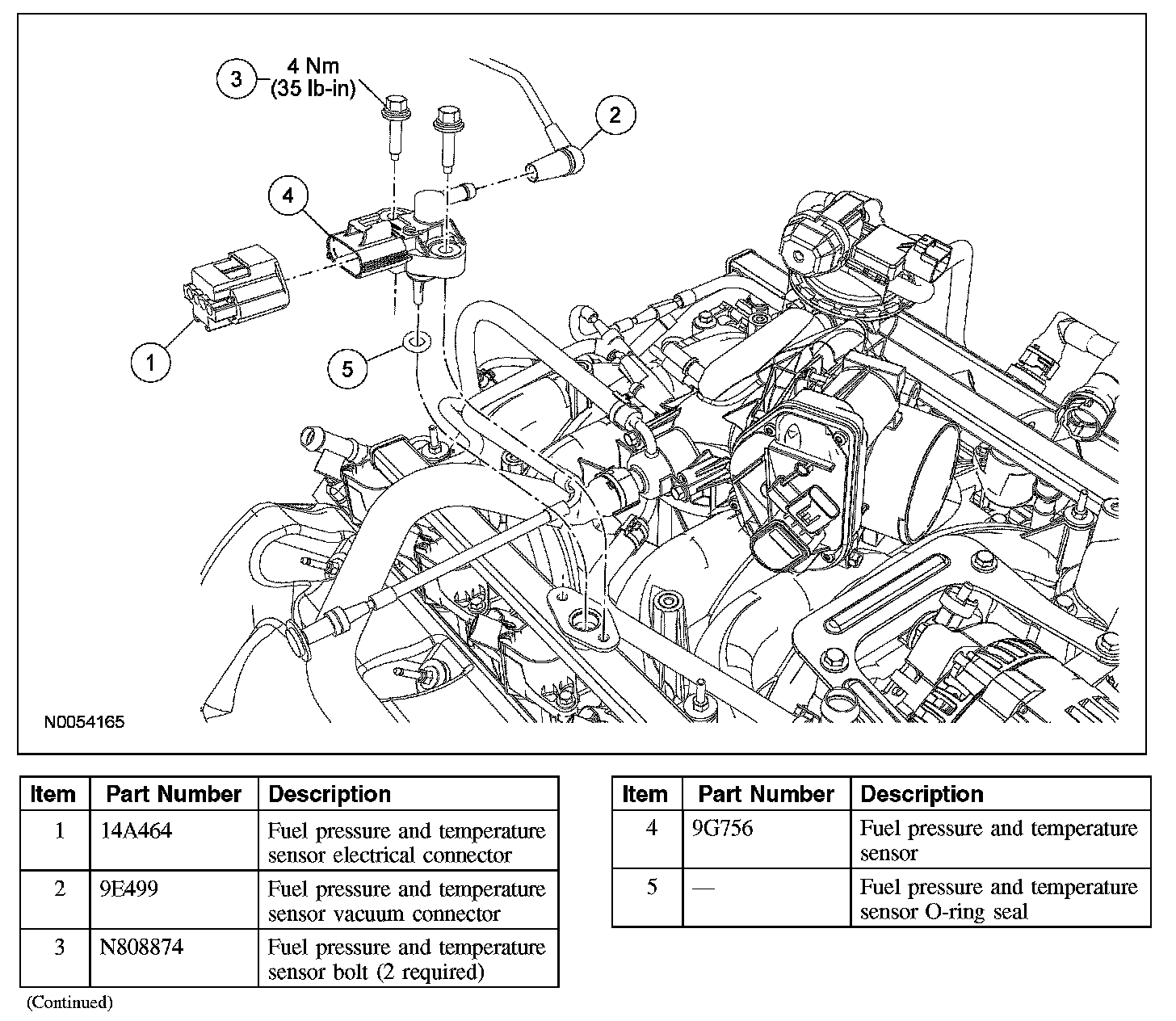 3
4 Nm
(35 lb-in)
2
4
1
5
N0054165

| Item | Part Number | Description |
|---|---|---|
| 1 | 14A464 | Fuel pressure and temperature sensor electrical connector |
| 2 | 9E499 | Fuel pressure and temperature sensor vacuum connector |
| 3 | N808874 | Fuel pressure and temperature sensor bolt (2 required) |

(Continued)

| Item | Part Number | Description |
|---|---|---|
| 4 | 9G756 | Fuel pressure and temperature sensor |
| 5 | — | Fuel pressure and temperature sensor O-ring seal |