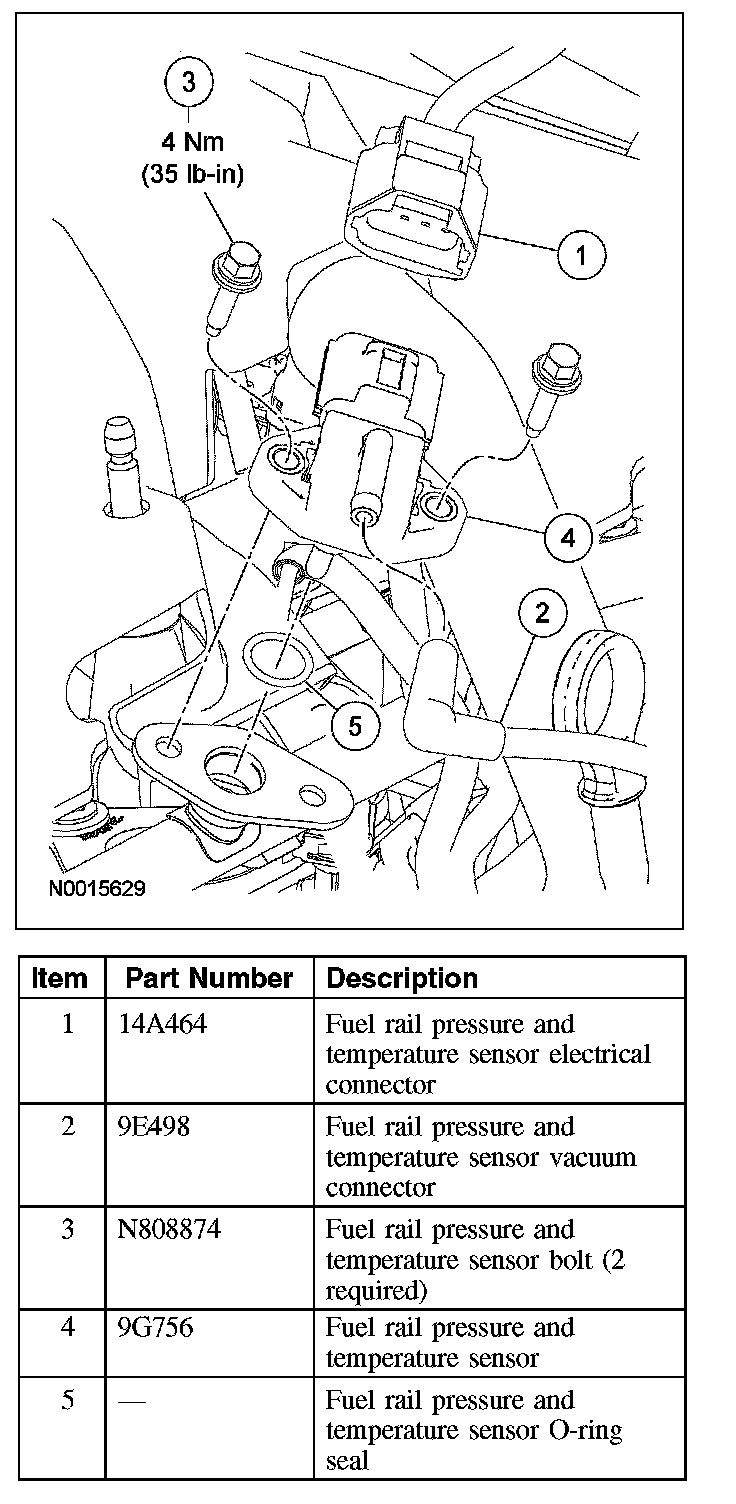 3
4 Nm
(35 lb-in)

1

4

2

5

N0015629

| Item | Part Number | Description |
|---|---|---|
| 1 | 14A464 | Fuel rail pressure and temperature sensor electrical connector |
| 2 | 9E498 | Fuel rail pressure and temperature sensor vacuum connector |
| 3 | N808874 | Fuel rail pressure and temperature sensor bolt (2 required) |
| 4 | 9G756 | Fuel rail pressure and temperature sensor |
| 5 | — | Fuel rail pressure and temperature sensor O-ring seal |