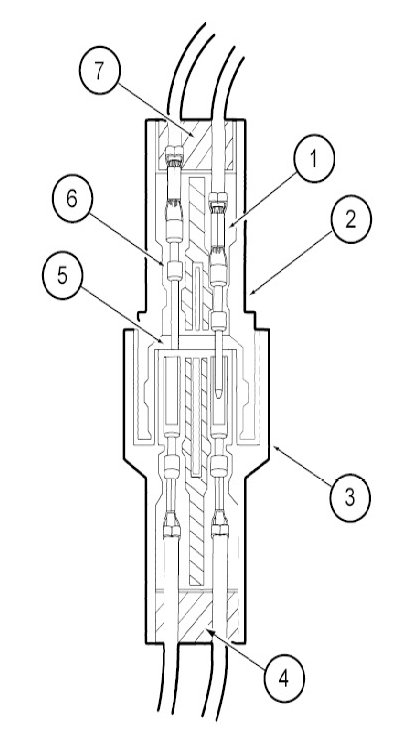 7
1
6
2
5
3
4