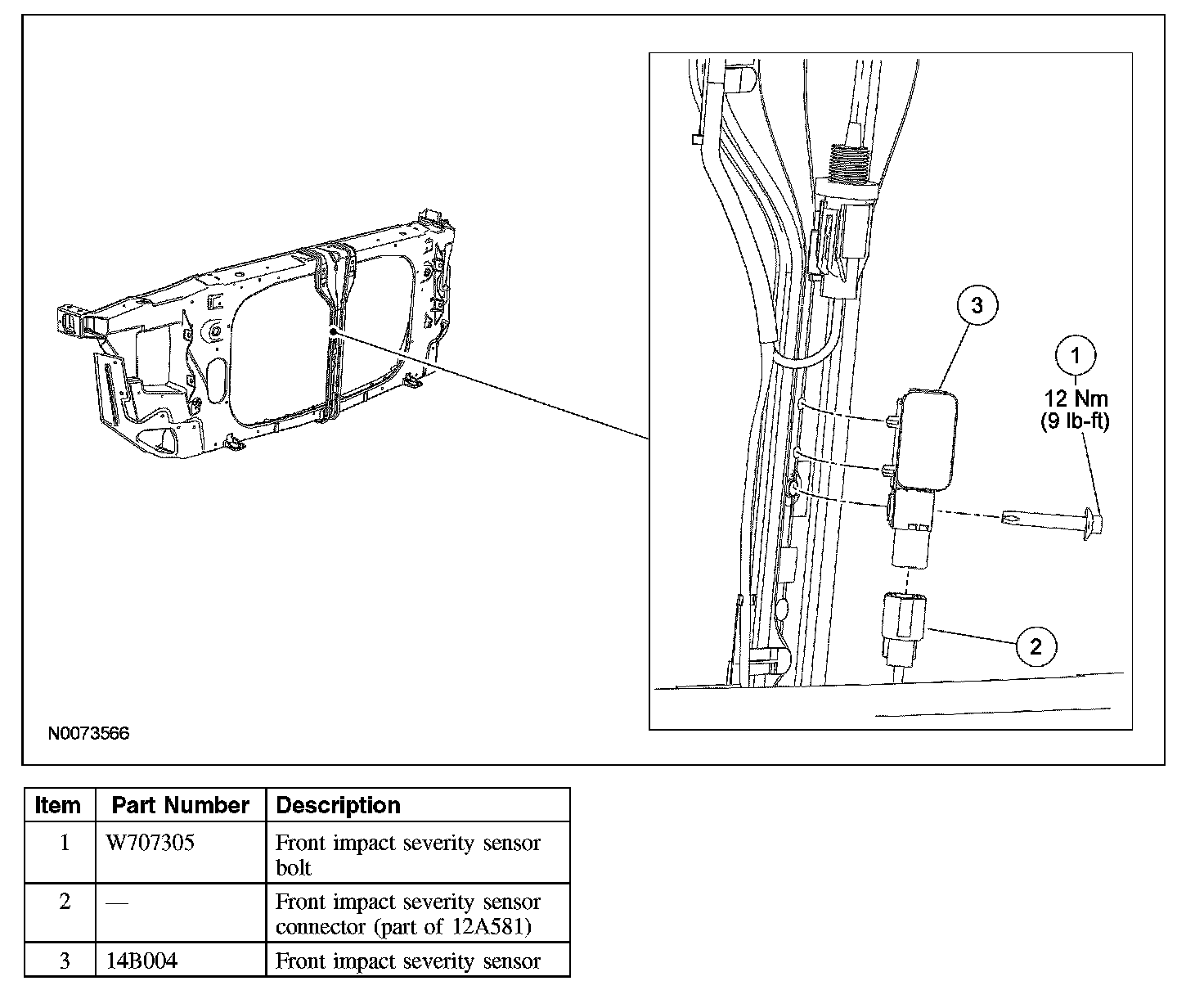 3

1
12 Nm
(9 lb-ft)

2

N0073566

| Item | Part Number | Description |
|---|---|---|
| 1 | W707305 | Front impact severity sensor bolt |
| 2 | — | Front impact severity sensor connector (part of 12A581) |
| 3 | 14B004 | Front impact severity sensor |