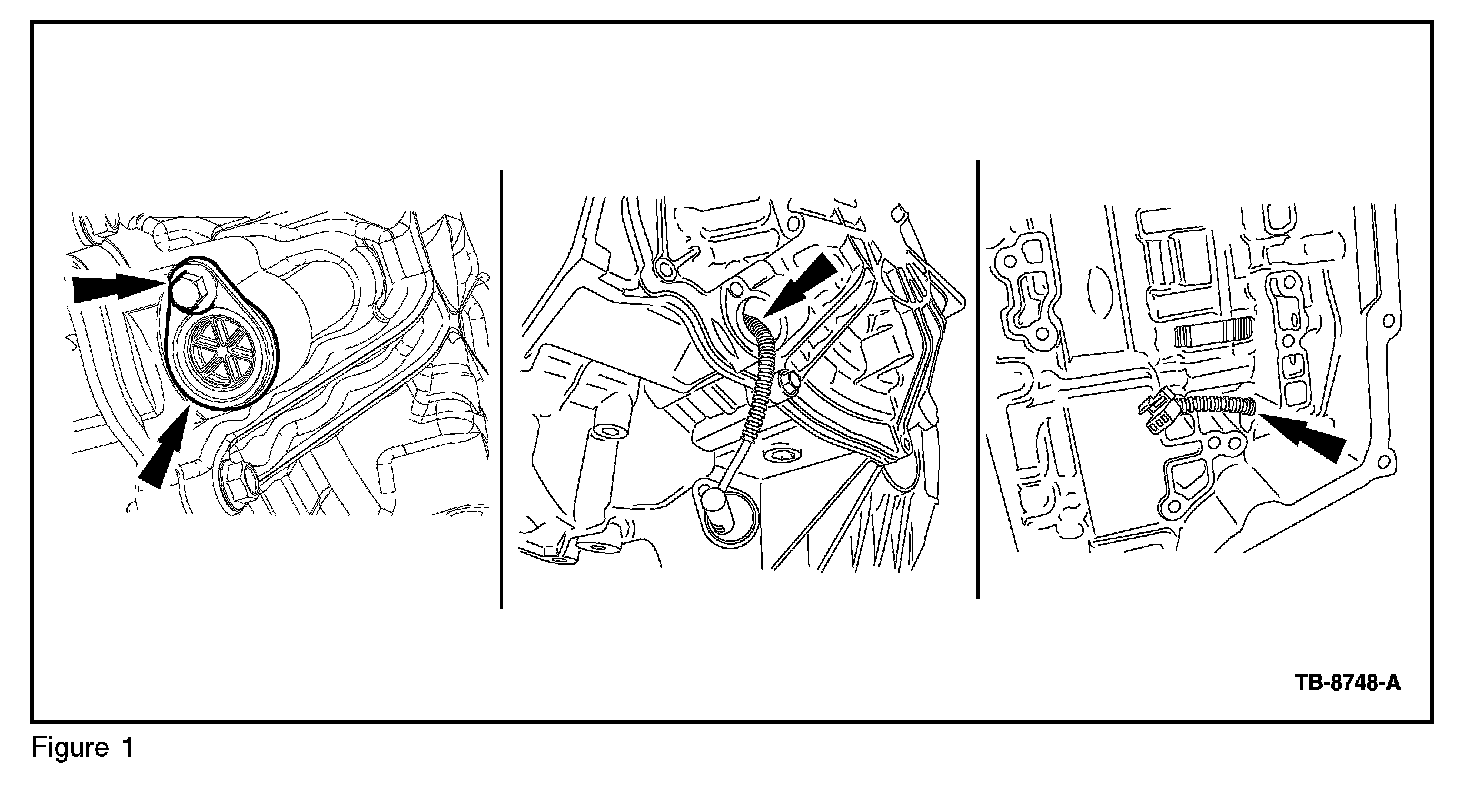 TB-8748-A

Figure 1