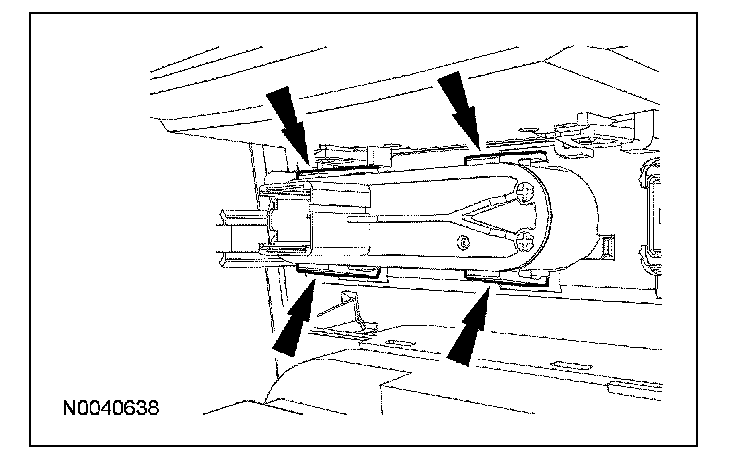 N0040638