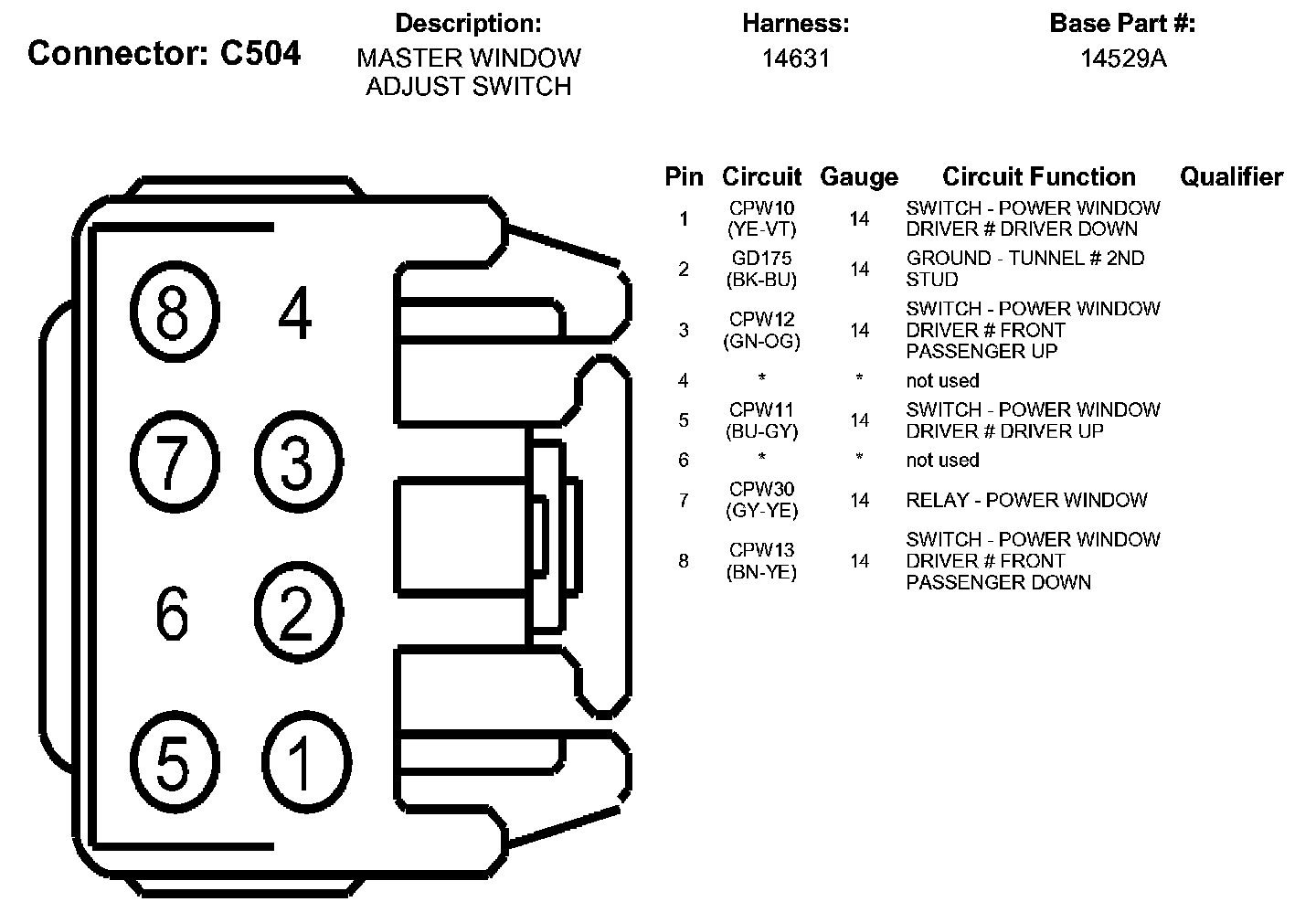 Connector: C504

Description:
MASTER WINDOW ADJUST SWITCH

Harness:
14631

Base Part #:
14529A

8 4
7 3
6 2
5 1

| Pin | Circuit | Gauge | Circuit Function | Qualifier |
|---|---|---|---|---|
| 1 | CPW10 (YE-VT) | 14 | SWITCH - POWER WINDOW DRIVER # DRIVER DOWN | |
| 2 | GD175 (BK-BU) | 14 | GROUND - TUNNEL # 2ND STUD | |
| 3 | CPW12 (GN-OG) | 14 | SWITCH - POWER WINDOW DRIVER # FRONT PASSENGER UP | |
| 4 | * | * | not used | |
| 5 | CPW11 (BU-GY) | 14 | SWITCH - POWER WINDOW DRIVER # DRIVER UP | |
| 6 | * | * | not used | |
| 7 | CPW30 (GY-YE) | 14 | RELAY - POWER WINDOW | |
| 8 | CPW13 (BN-YE) | 14 | SWITCH - POWER WINDOW DRIVER # FRONT PASSENGER DOWN | |