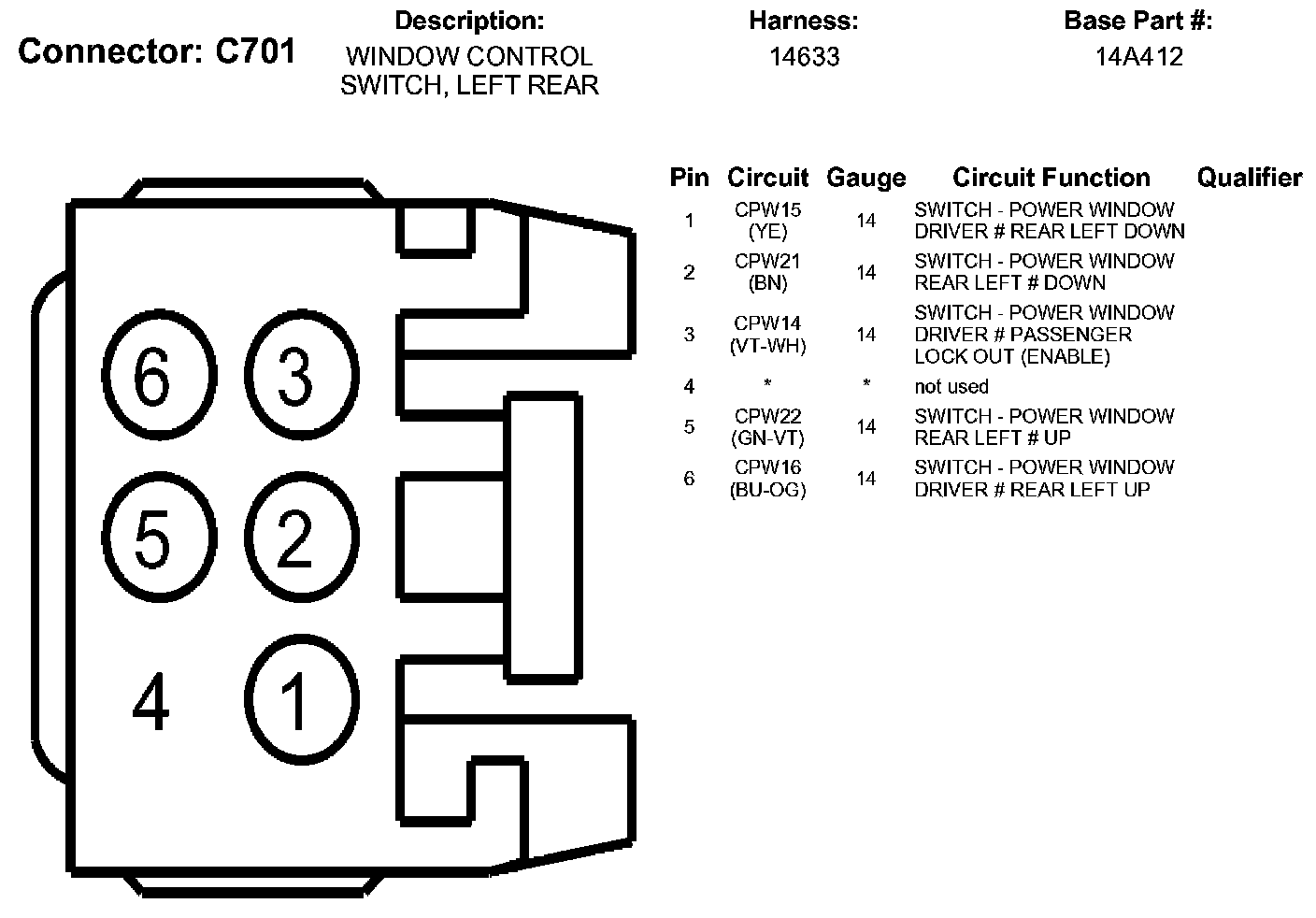 Connector: C701

Description:
WINDOW CONTROL SWITCH, LEFT REAR

Harness:
14633

Base Part #:
14A412

6 3
5 2
4 1

| Pin | Circuit | Gauge | Circuit Function | Qualifier |
|---|---|---|---|---|
| 1 | CPW15 (YE) | 14 | SWITCH - POWER WINDOW DRIVER # REAR LEFT DOWN | |
| 2 | CPW21 (BN) | 14 | SWITCH - POWER WINDOW REAR LEFT # DOWN | |
| 3 | CPW14 (VT-WH) | 14 | SWITCH - POWER WINDOW DRIVER # PASSENGER LOCK OUT (ENABLE) | |
| 4 | * | * | not used | |
| 5 | CPW22 (GN-VT) | 14 | SWITCH - POWER WINDOW REAR LEFT # UP | |
| 6 | CPW16 (BU-OG) | 14 | SWITCH - POWER WINDOW DRIVER # REAR LEFT UP | |