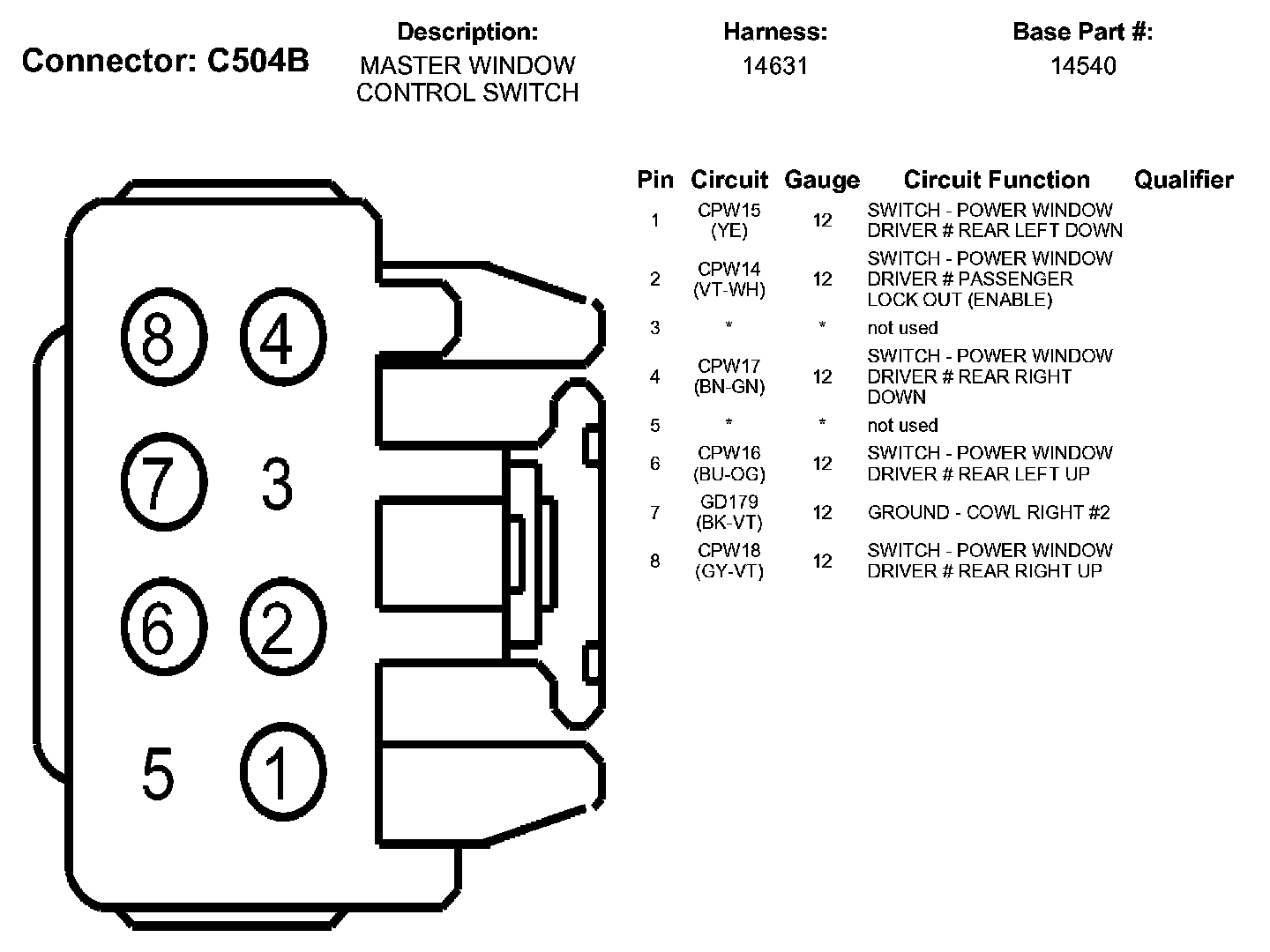 Connector: C504B

Description:
MASTER WINDOW CONTROL SWITCH

Harness:
14631

Base Part #:
14540

8 4
7 3
6 2
5 1

| Pin | Circuit | Gauge | Circuit Function | Qualifier |
|---|---|---|---|---|
| 1 | CPW15 (YE) | 12 | SWITCH - POWER WINDOW DRIVER # REAR LEFT DOWN | |
| 2 | CPW14 (VT-WH) | 12 | SWITCH - POWER WINDOW DRIVER # PASSENGER LOCK OUT (ENABLE) | |
| 3 | * | * | not used | |
| 4 | CPW17 (BN-GN) | 12 | SWITCH - POWER WINDOW DRIVER # REAR RIGHT DOWN | |
| 5 | * | * | not used | |
| 6 | CPW16 (BU-OG) | 12 | SWITCH - POWER WINDOW DRIVER # REAR LEFT UP | |
| 7 | GD179 (BK-VT) | 12 | GROUND - COWL RIGHT #2 | |
| 8 | CPW18 (GY-VT) | 12 | SWITCH - POWER WINDOW DRIVER # REAR RIGHT UP | |