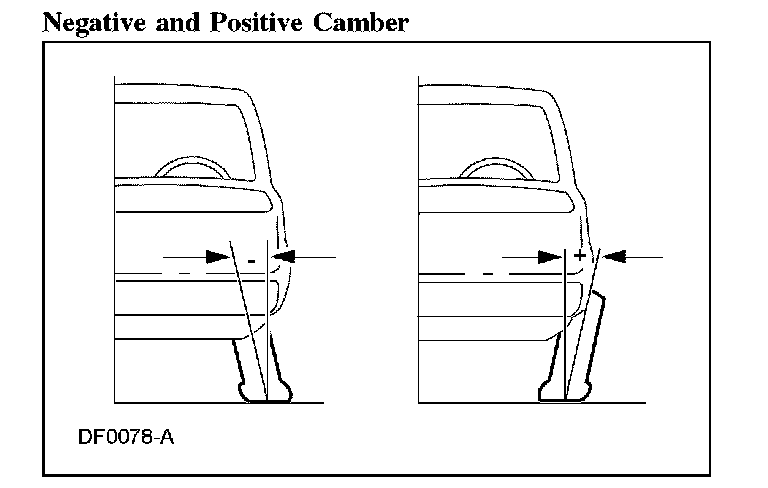 Negative and Positive Camber

-

+

DF0078-A