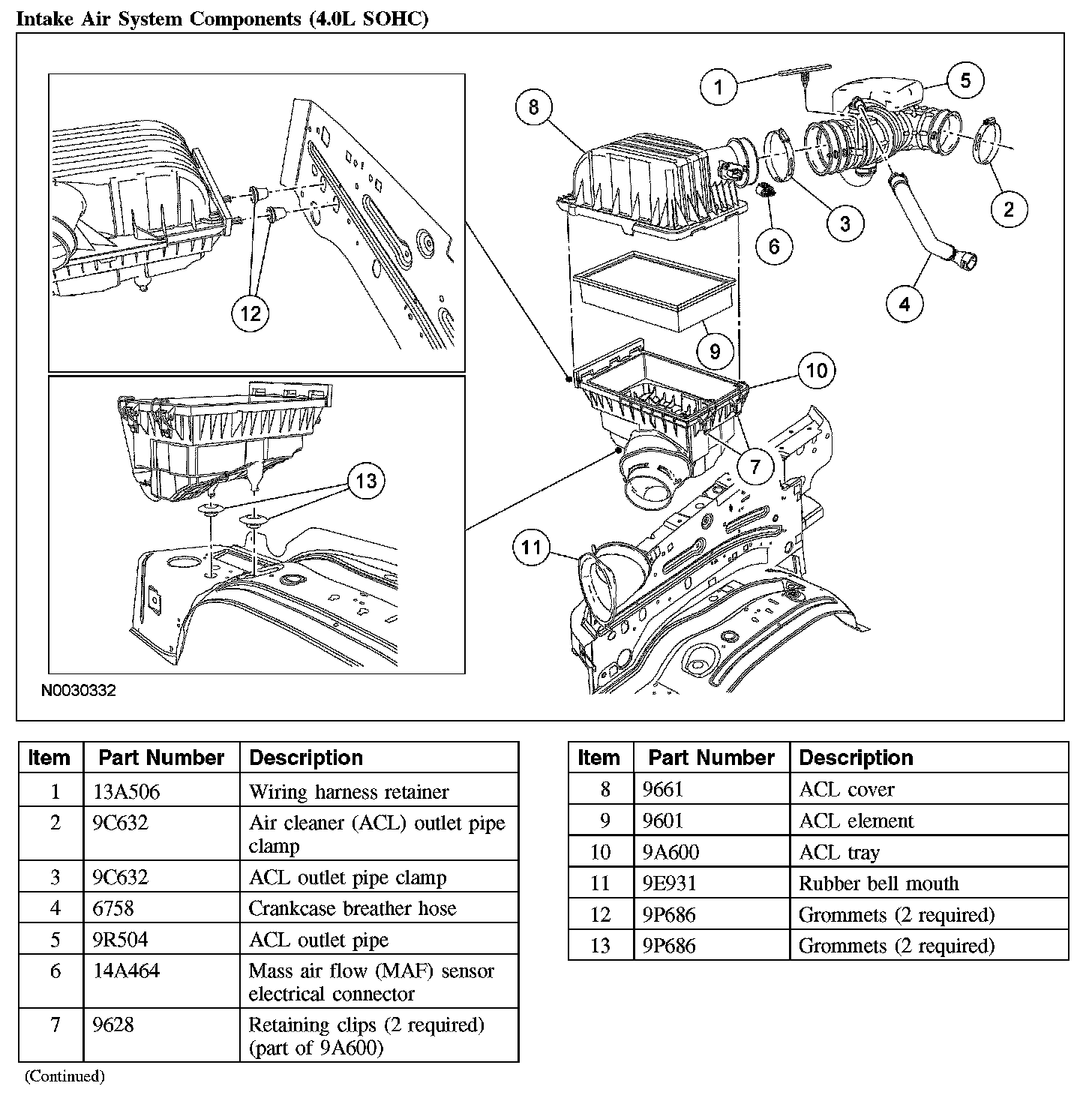 Intake Air System Components (4.0L SOHC)

12

13

1

5

8

3

2

6

4

9

10

7

11

N0030332

| Item | Part Number | Description |
|---|---|---|
| 1 | 13A506 | Wiring harness retainer |
| 2 | 9C632 | Air cleaner (ACL) outlet pipe clamp |
| 3 | 9C632 | ACL outlet pipe clamp |
| 4 | 6758 | Crankcase breather hose |
| 5 | 9R504 | ACL outlet pipe |
| 6 | 14A464 | Mass air flow (MAF) sensor electrical connector |
| 7 | 9628 | Retaining clips (2 required) (part of 9A600) |

(Continued)

| Item | Part Number | Description |
|---|---|---|
| 8 | 9661 | ACL cover |
| 9 | 9601 | ACL element |
| 10 | 9A600 | ACL tray |
| 11 | 9E931 | Rubber bell mouth |
| 12 | 9P686 | Grommets (2 required) |
| 13 | 9P686 | Grommets (2 required) |