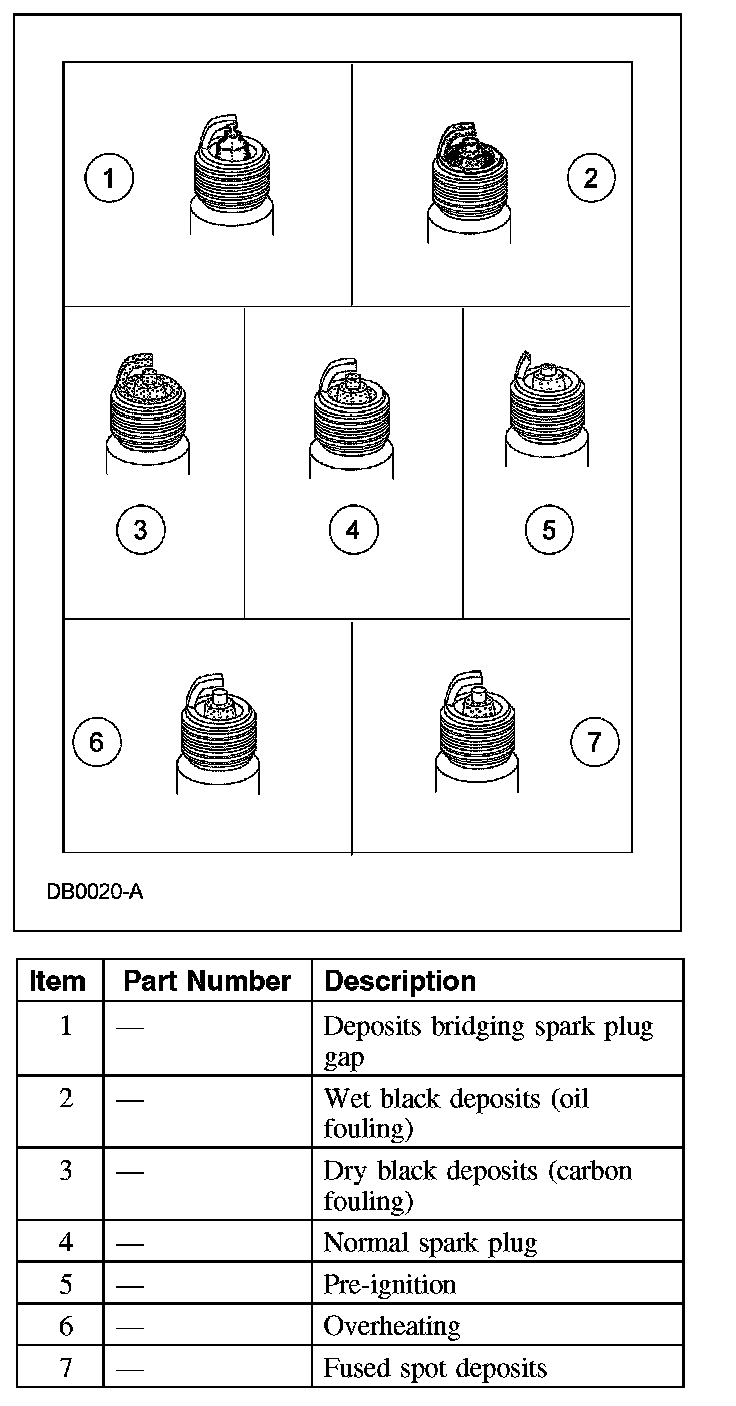 1

2

3

4

5

6

7

DB0020-A

| Item | Part Number | Description |
|---|---|---|
| 1 | — | Deposits bridging spark plug gap |
| 2 | — | Wet black deposits (oil fouling) |
| 3 | — | Dry black deposits (carbon fouling) |
| 4 | — | Normal spark plug |
| 5 | — | Pre-ignition |
| 6 | — | Overheating |
| 7 | — | Fused spot deposits |