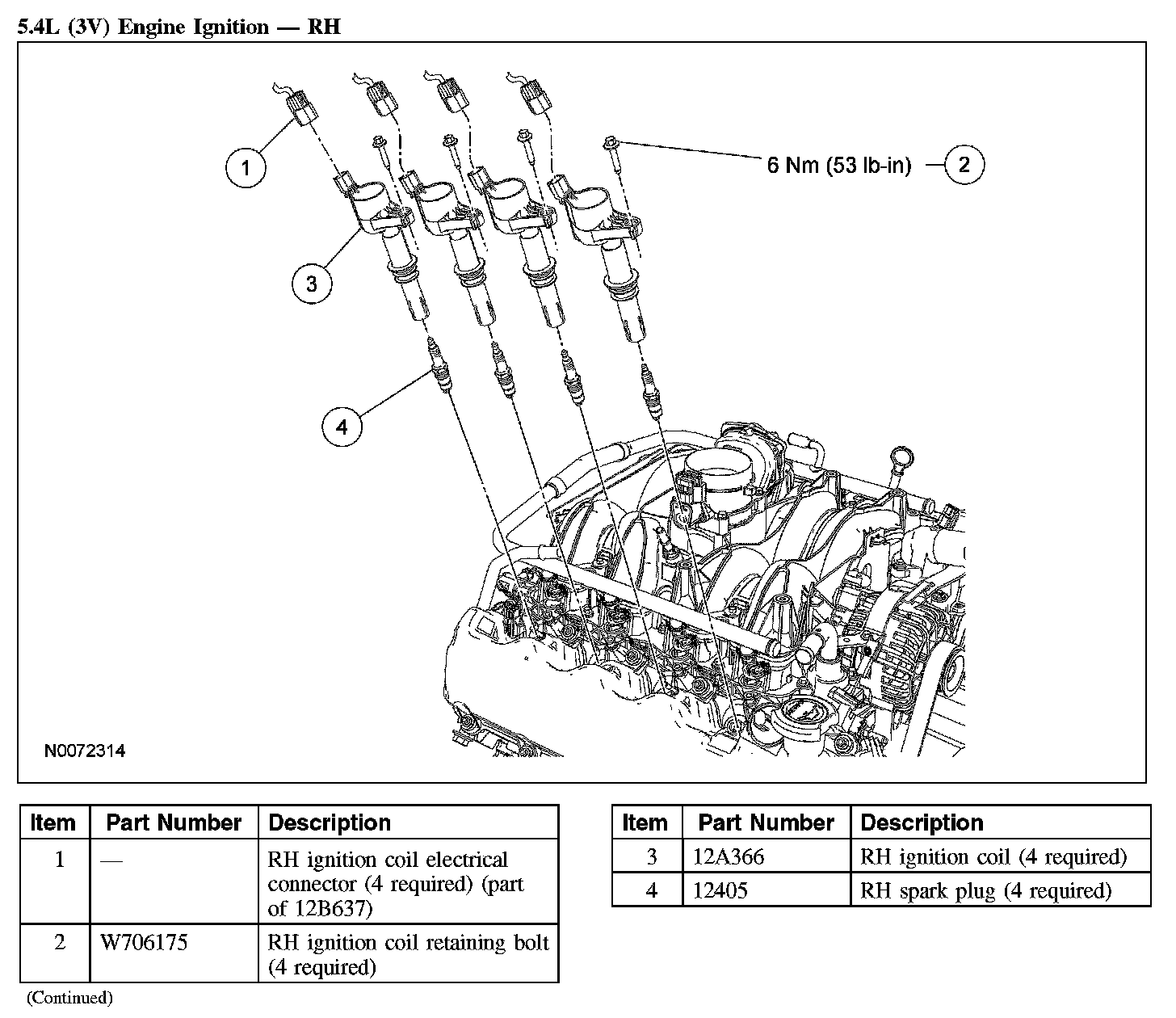 5.4L (3V) Engine Ignition — RH

1

6 Nm (53 lb-in)

2

3

4

N0072314

| Item | Part Number | Description |
|---|---|---|
| 1 | — | RH ignition coil electrical connector (4 required) (part of 12B637) |
| 2 | W706175 | RH ignition coil retaining bolt (4 required) |

(Continued)

| Item | Part Number | Description |
|---|---|---|
| 3 | 12A366 | RH ignition coil (4 required) |
| 4 | 12405 | RH spark plug (4 required) |