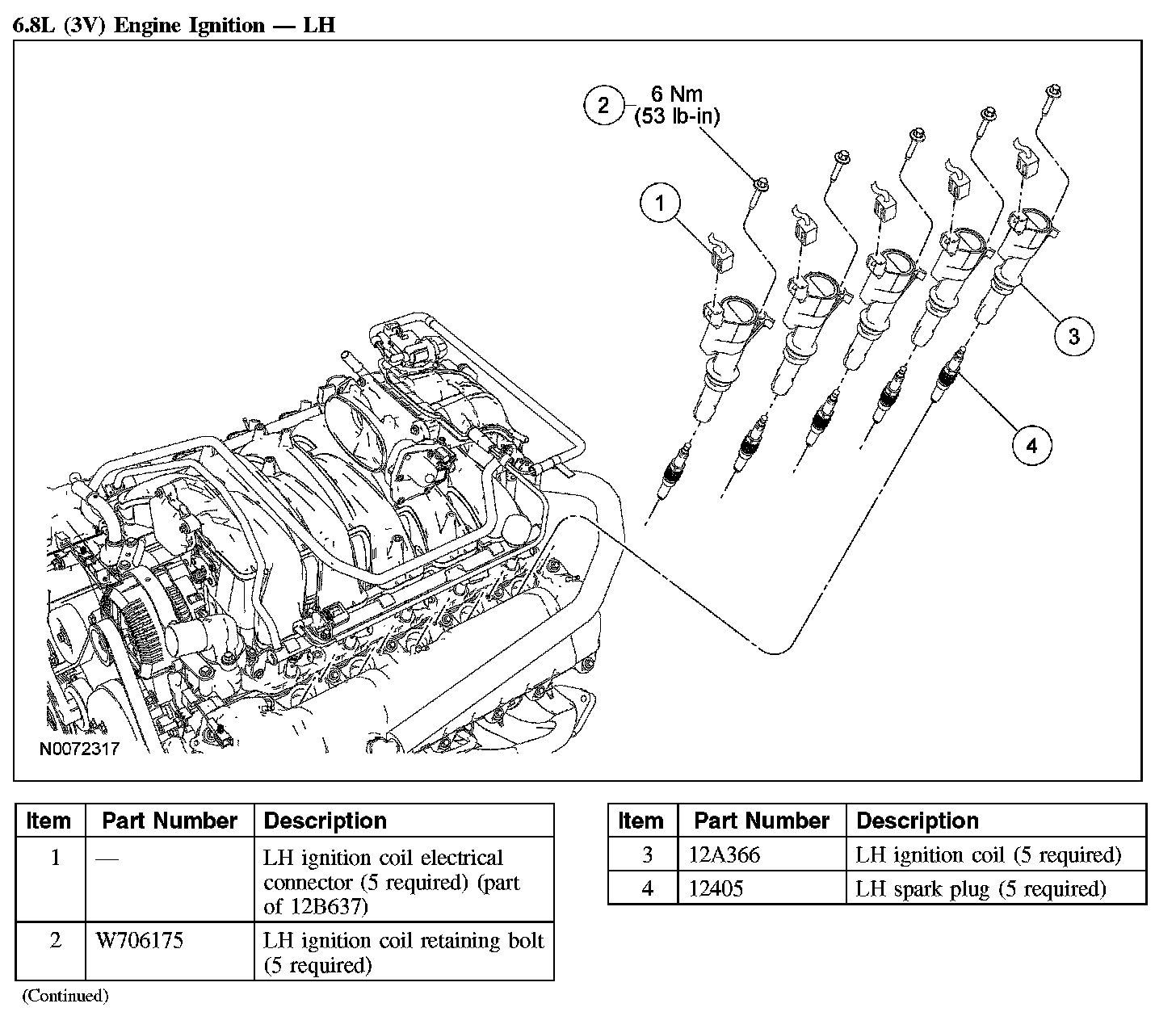 6.8L (3V) Engine Ignition — LH

2 6 Nm (53 lb-in)

1

3

4

N0072317

| Item | Part Number | Description |
|---|---|---|
| 1 | — | LH ignition coil electrical connector (5 required) (part of 12B637) |
| 2 | W706175 | LH ignition coil retaining bolt (5 required) |

(Continued)

| Item | Part Number | Description |
|---|---|---|
| 3 | 12A366 | LH ignition coil (5 required) |
| 4 | 12405 | LH spark plug (5 required) |