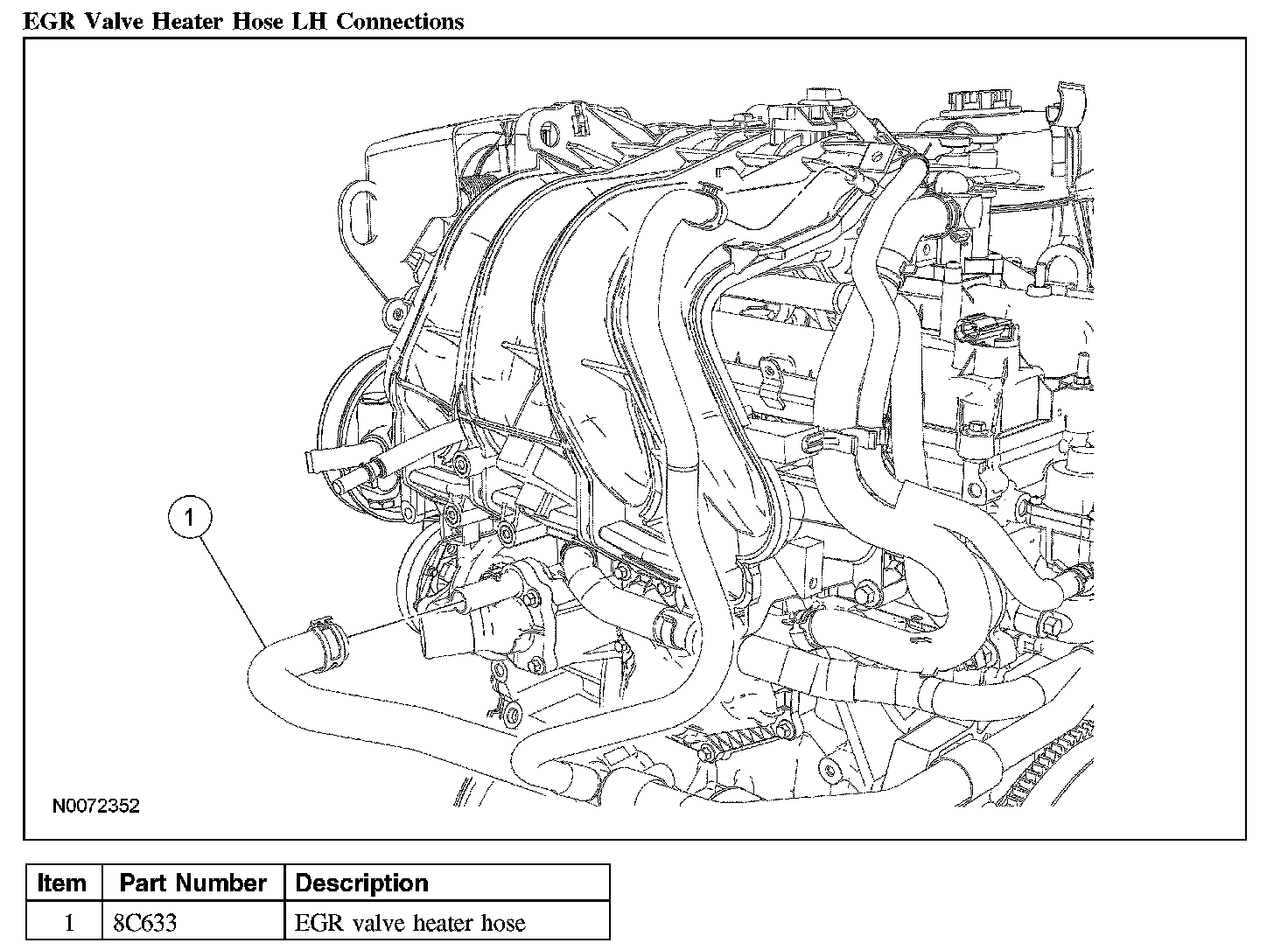 EGR Valve Heater Hose LH Connections

1

N0072352

| Item | Part Number | Description |
|---|---|---|
| 1 | 8C633 | EGR valve heater hose |