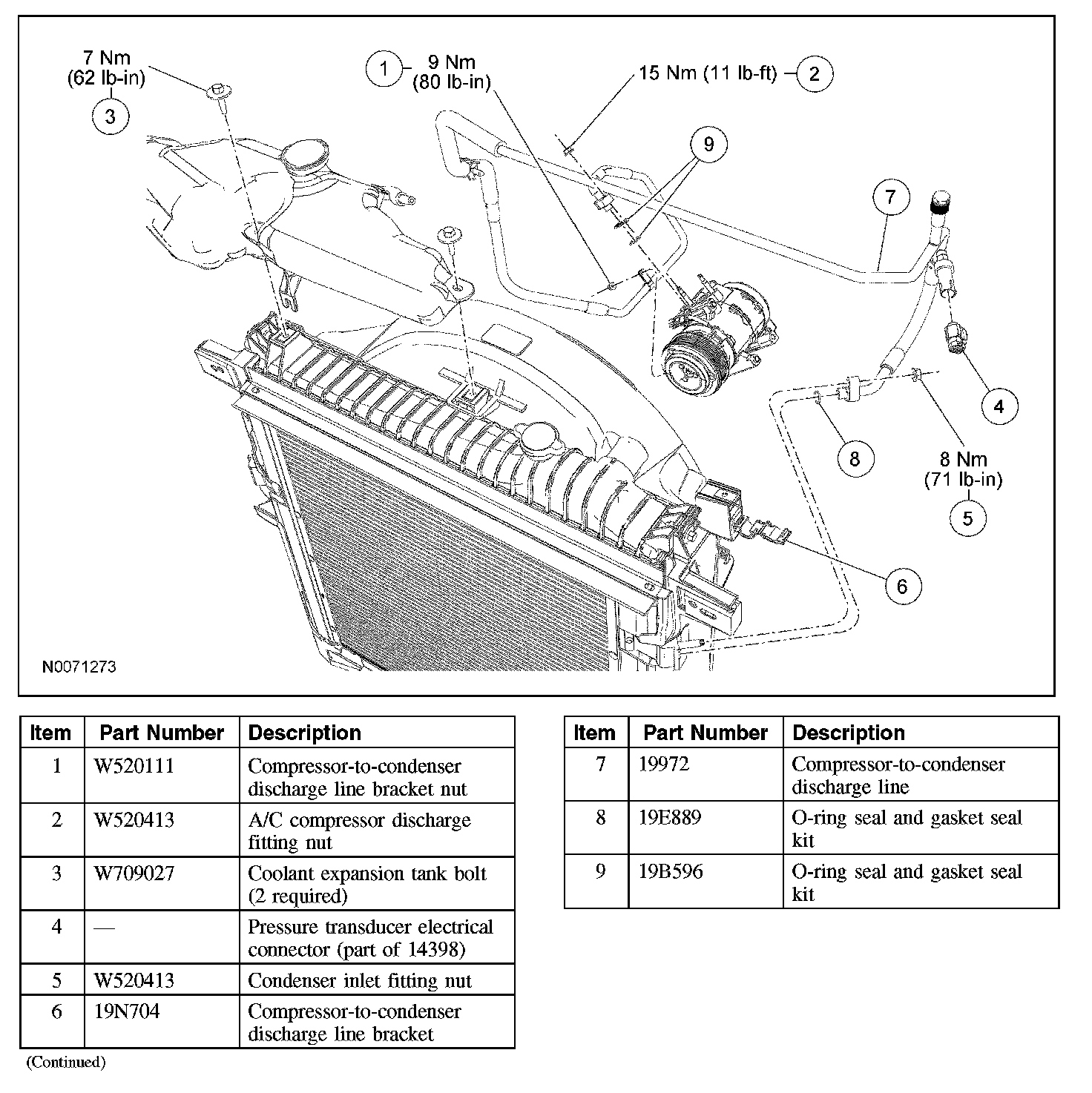 7 Nm
(62 lb-in)
3

1 9 Nm
(80 lb-in)

15 Nm (11 lb-ft) 2

9

7

4

8

8 Nm
(71 lb-in)
5

6

N0071273

| Item | Part Number | Description |
|---|---|---|
| 1 | W520111 | Compressor-to-condenser discharge line bracket nut |
| 2 | W520413 | A/C compressor discharge fitting nut |
| 3 | W709027 | Coolant expansion tank bolt (2 required) |
| 4 | — | Pressure transducer electrical connector (part of 14398) |
| 5 | W520413 | Condenser inlet fitting nut |
| 6 | 19N704 | Compressor-to-condenser discharge line bracket |

(Continued)

| Item | Part Number | Description |
|---|---|---|
| 7 | 19972 | Compressor-to-condenser discharge line |
| 8 | 19E889 | O-ring seal and gasket seal kit |
| 9 | 19B596 | O-ring seal and gasket seal kit |