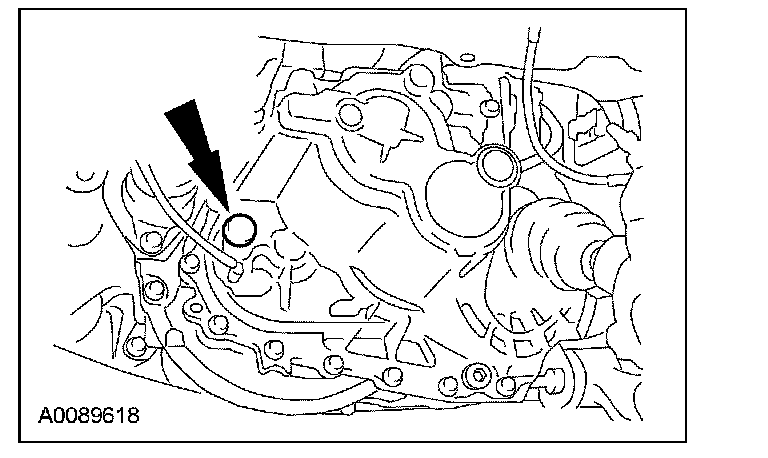 A0089618