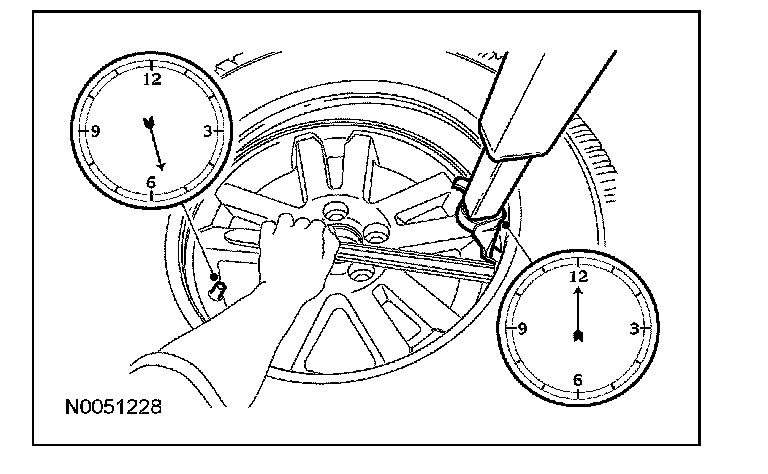 12
9
3
6
12
9
3
6
N0051228