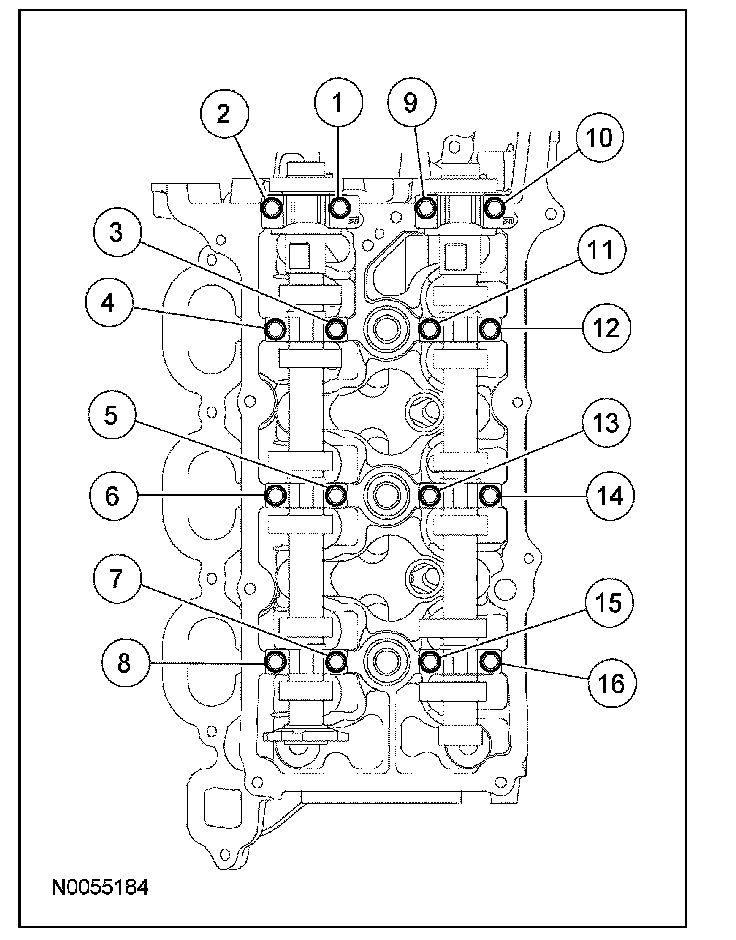 2
1
9
10
3
11
4
12
5
13
6
14
7
15
8
16
N0055184