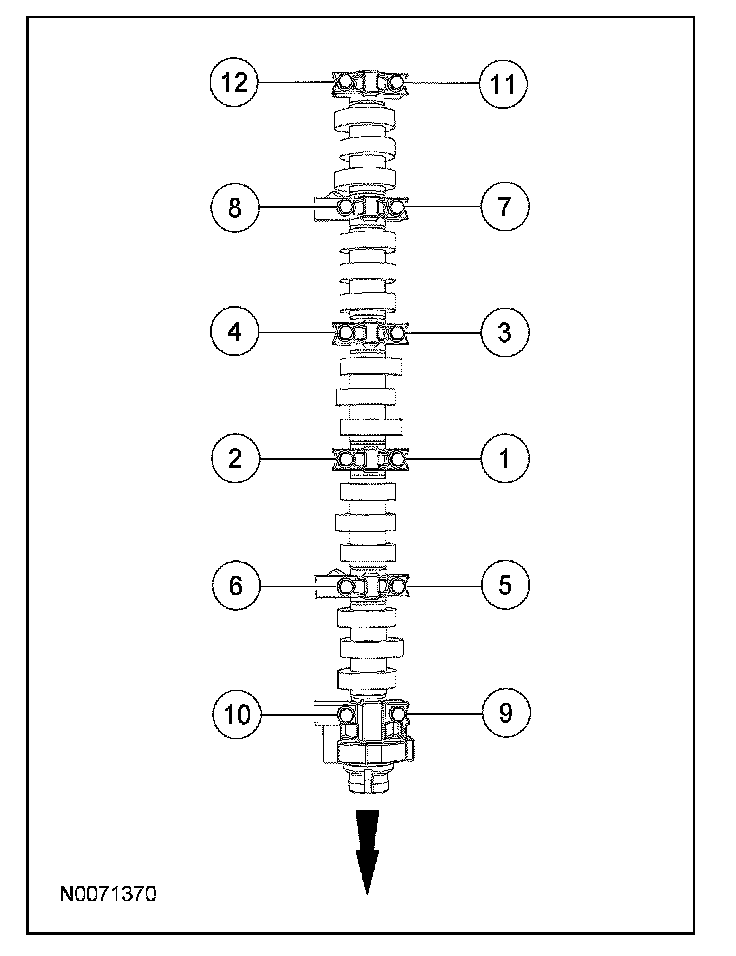 12
11
8
7
4
3
2
1
6
5
10
9
N0071370