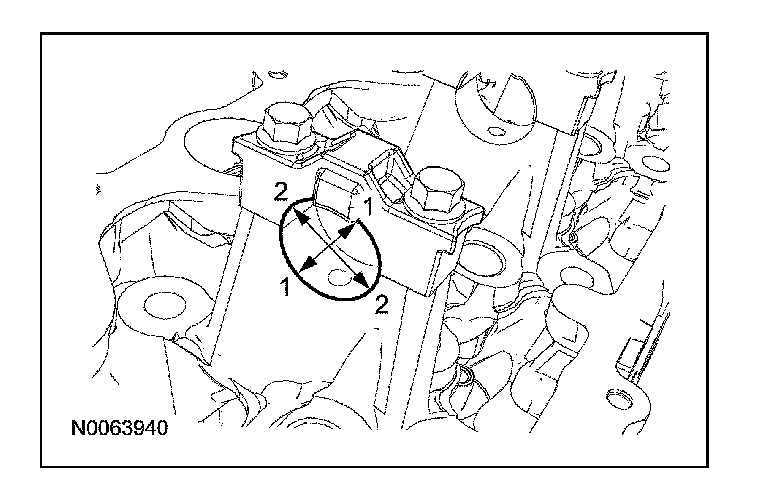 2
1
1
2
N0063940