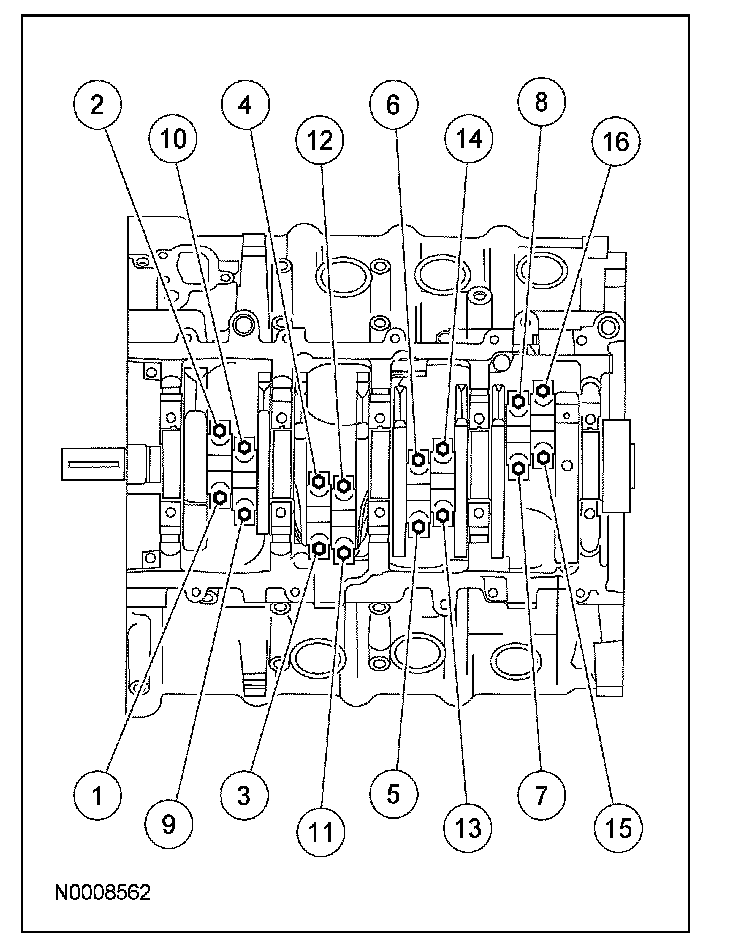 2
10
4
12
6
14
8
16

1
9
3
11
5
13
7
15

N0008562