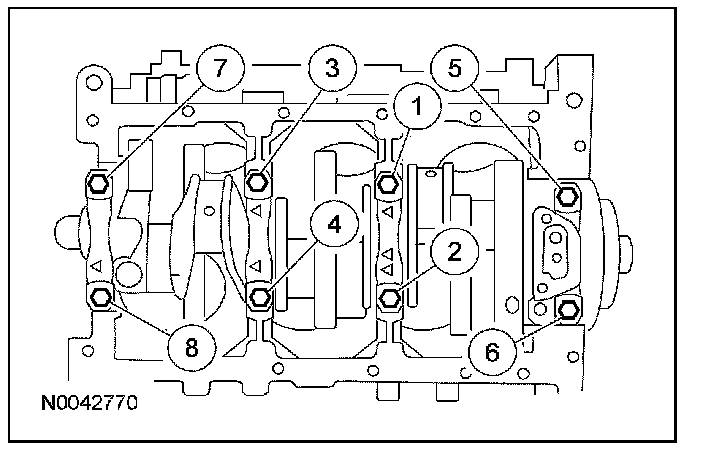 7
3
5
1
4
2
8
6
N0042770