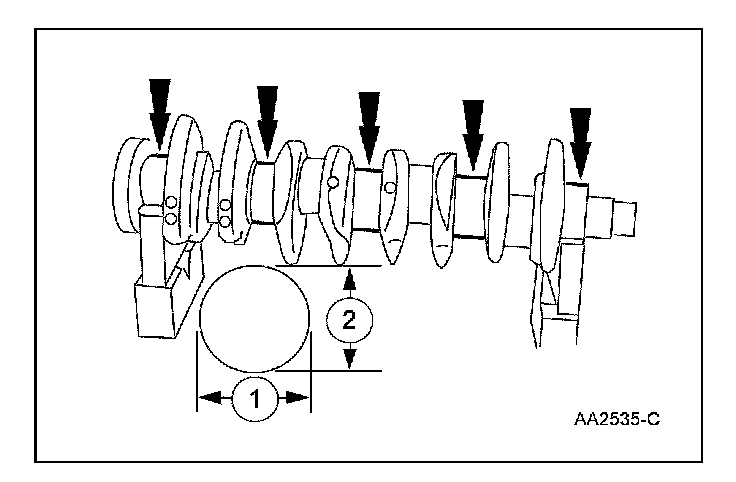 2

1

AA2535-C