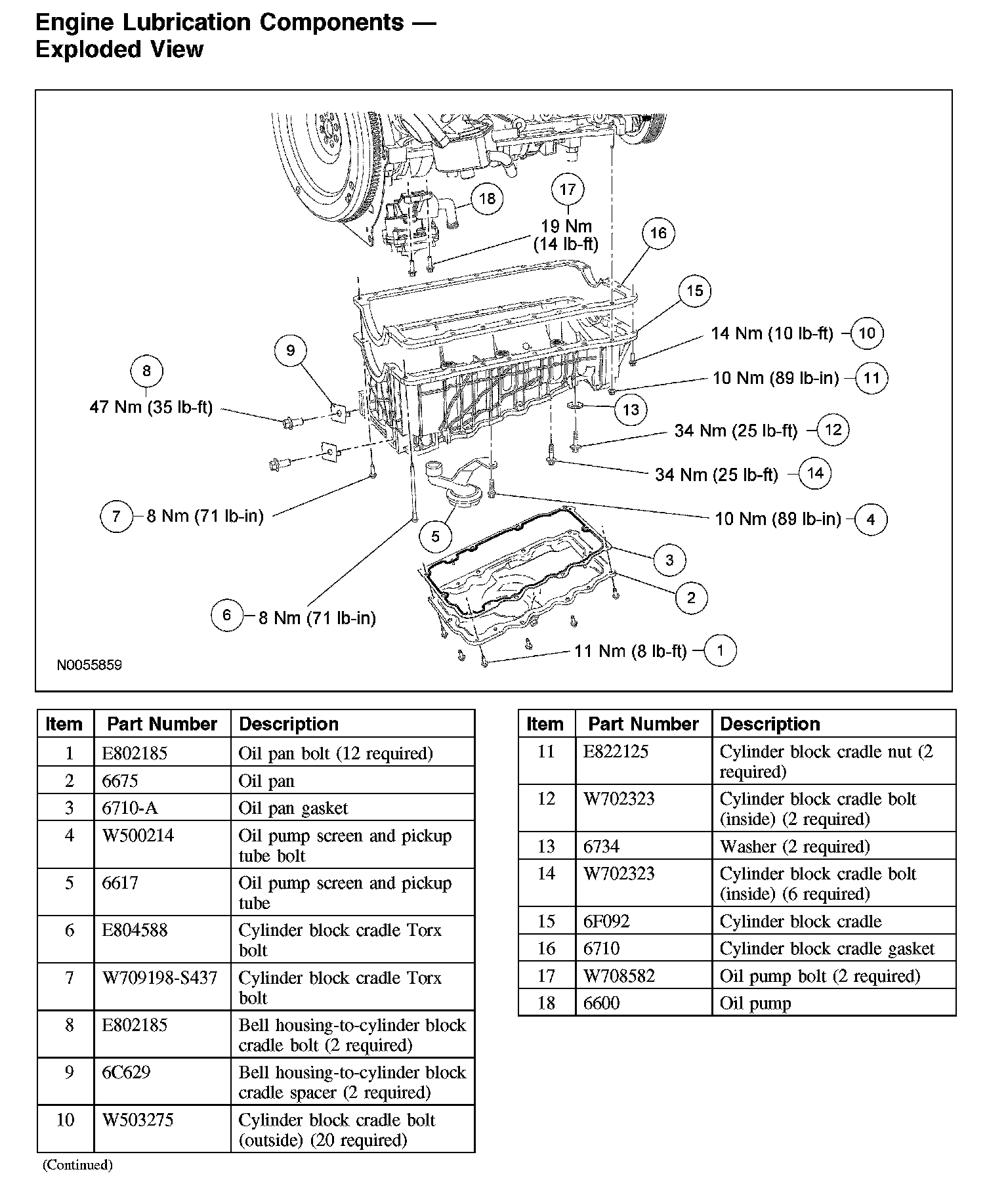 Engine Lubrication Components — Exploded View

18
17
19 Nm (14 lb-ft)
16
15
14 Nm (10 lb-ft) 10
10 Nm (89 lb-in) 11
9
8
47 Nm (35 lb-ft)
13
34 Nm (25 lb-ft) 12
34 Nm (25 lb-ft) 14
7 8 Nm (71 lb-in)
10 Nm (89 lb-in) 4
5
3
2
6 8 Nm (71 lb-in)
11 Nm (8 lb-ft) 1
N0055859

| Item | Part Number | Description |
|---|---|---|
| 1 | E802185 | Oil pan bolt (12 required) |
| 2 | 6675 | Oil pan |
| 3 | 6710-A | Oil pan gasket |
| 4 | W500214 | Oil pump screen and pickup tube bolt |
| 5 | 6617 | Oil pump screen and pickup tube |
| 6 | E804588 | Cylinder block cradle Torx bolt |
| 7 | W709198-S437 | Cylinder block cradle Torx bolt |
| 8 | E802185 | Bell housing-to-cylinder block cradle bolt (2 required) |
| 9 | 6C629 | Bell housing-to-cylinder block cradle spacer (2 required) |
| 10 | W503275 | Cylinder block cradle bolt (outside) (20 required) |

(Continued)

| Item | Part Number | Description |
|---|---|---|
| 11 | E822125 | Cylinder block cradle nut (2 required) |
| 12 | W702323 | Cylinder block cradle bolt (inside) (2 required) |
| 13 | 6734 | Washer (2 required) |
| 14 | W702323 | Cylinder block cradle bolt (inside) (6 required) |
| 15 | 6F092 | Cylinder block cradle |
| 16 | 6710 | Cylinder block cradle gasket |
| 17 | W708582 | Oil pump bolt (2 required) |
| 18 | 6600 | Oil pump |