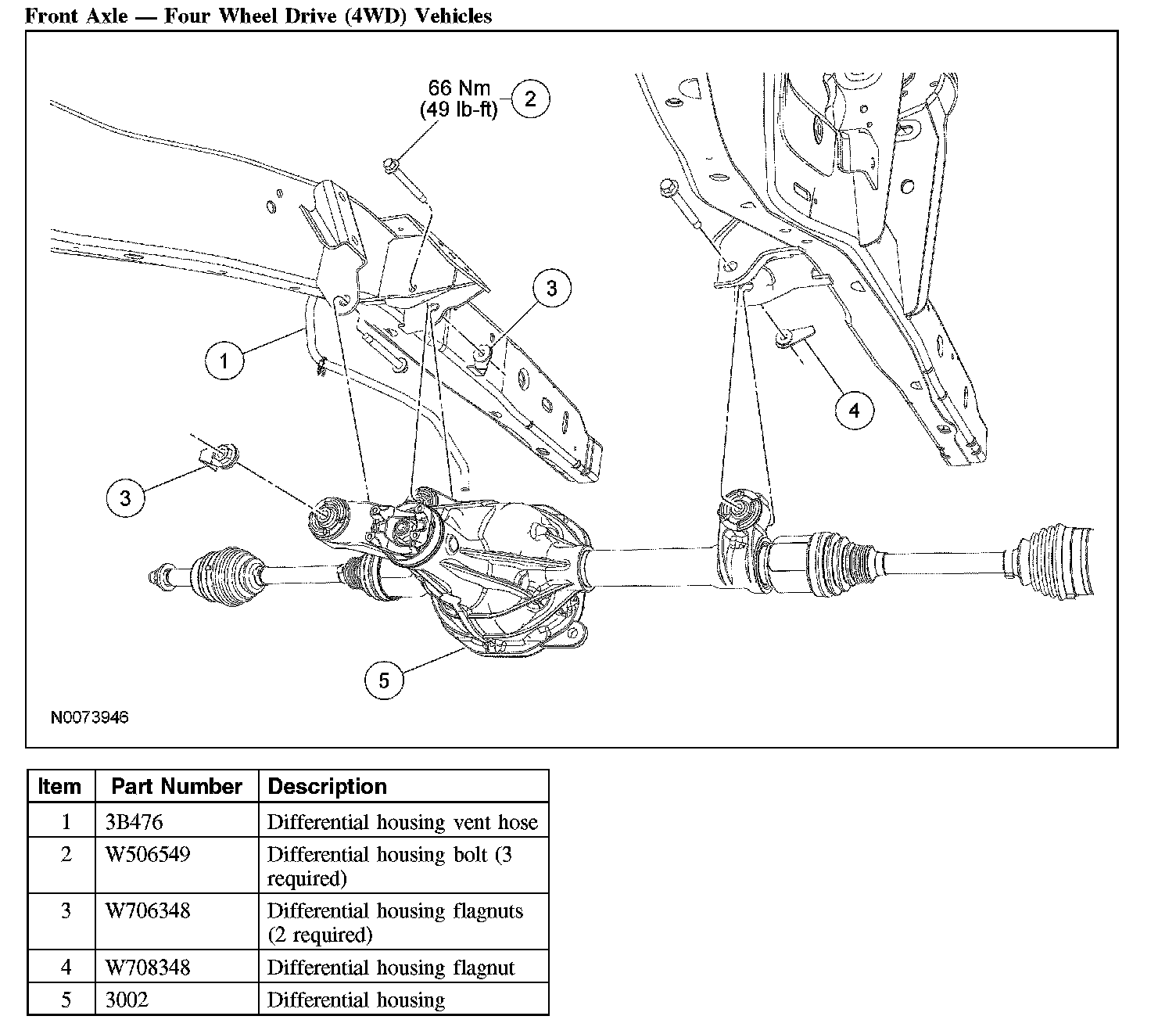 Front Axle — Four Wheel Drive (4WD) Vehicles

66 Nm
(49 lb-ft)
2
3
1
4
3
5
N0073946

| Item | Part Number | Description |
|---|---|---|
| 1 | 3B476 | Differential housing vent hose |
| 2 | W506549 | Differential housing bolt (3 required) |
| 3 | W706348 | Differential housing flagnuts (2 required) |
| 4 | W708348 | Differential housing flagnut |
| 5 | 3002 | Differential housing |