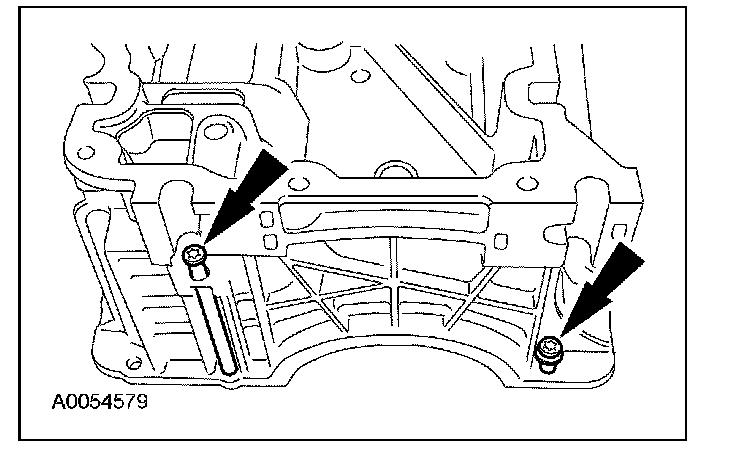 A0054579