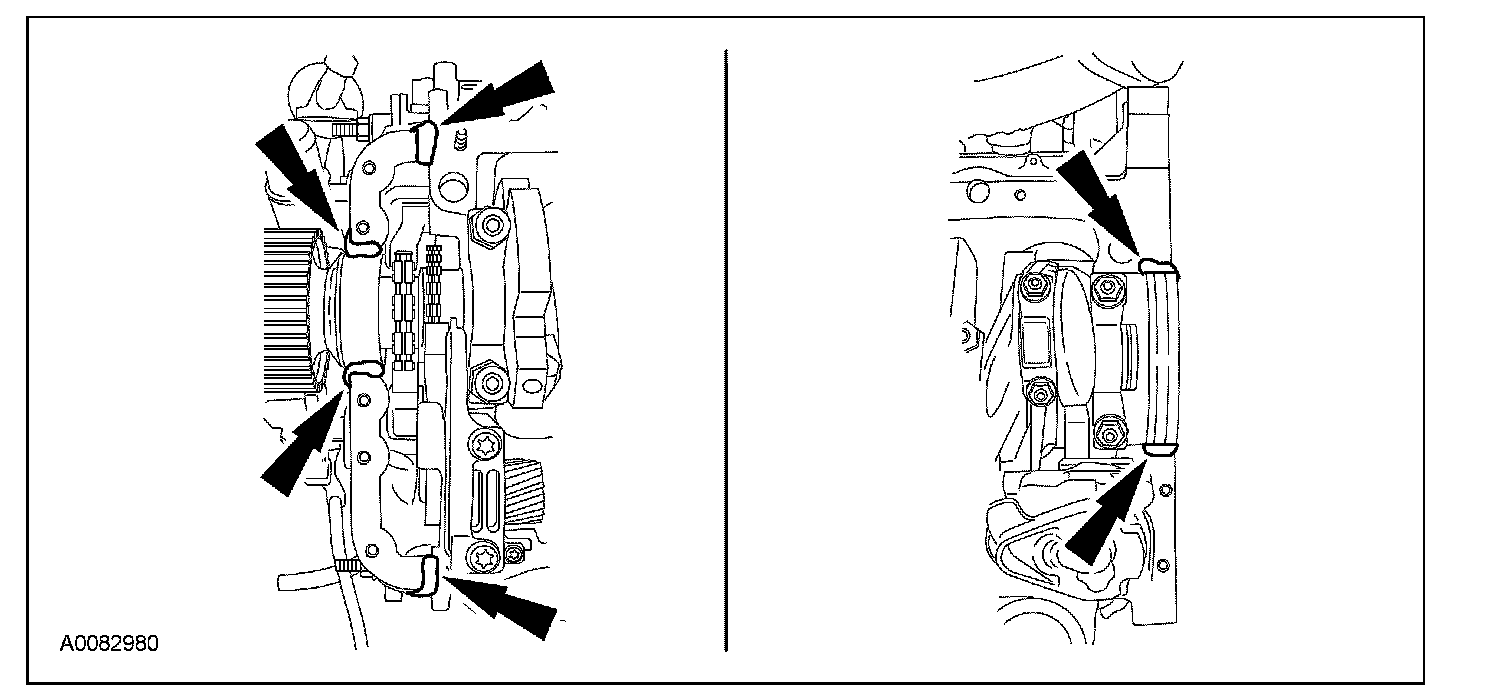 A0082980