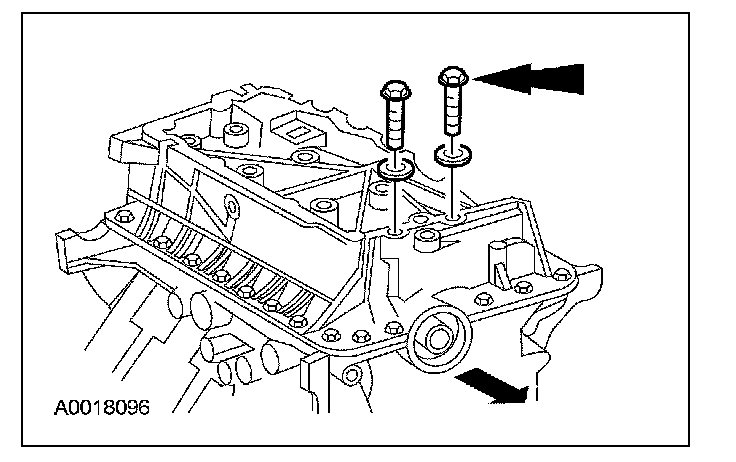 A0018096