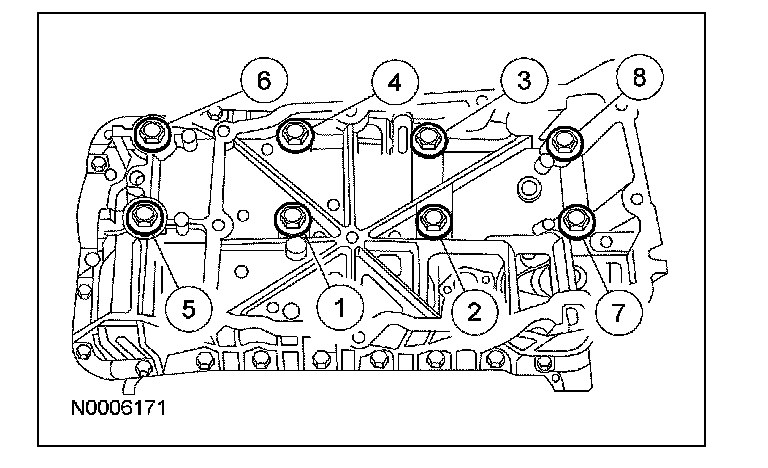 6
4
3
8
5
1
2
7
N0006171