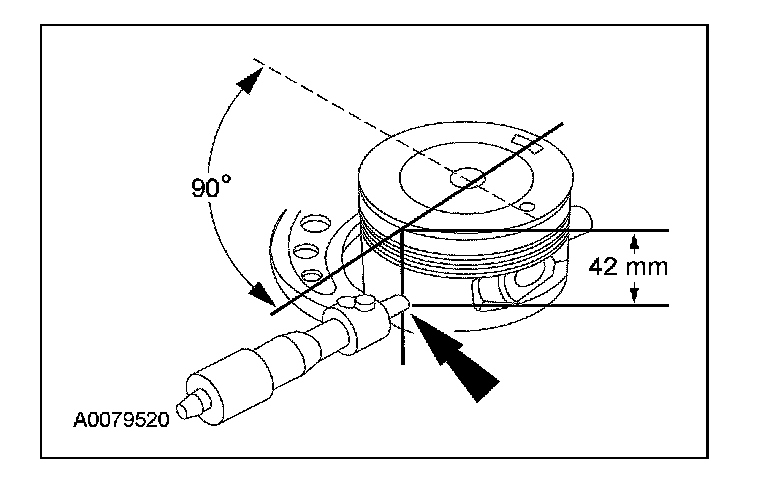 90°

42 mm

A0079520